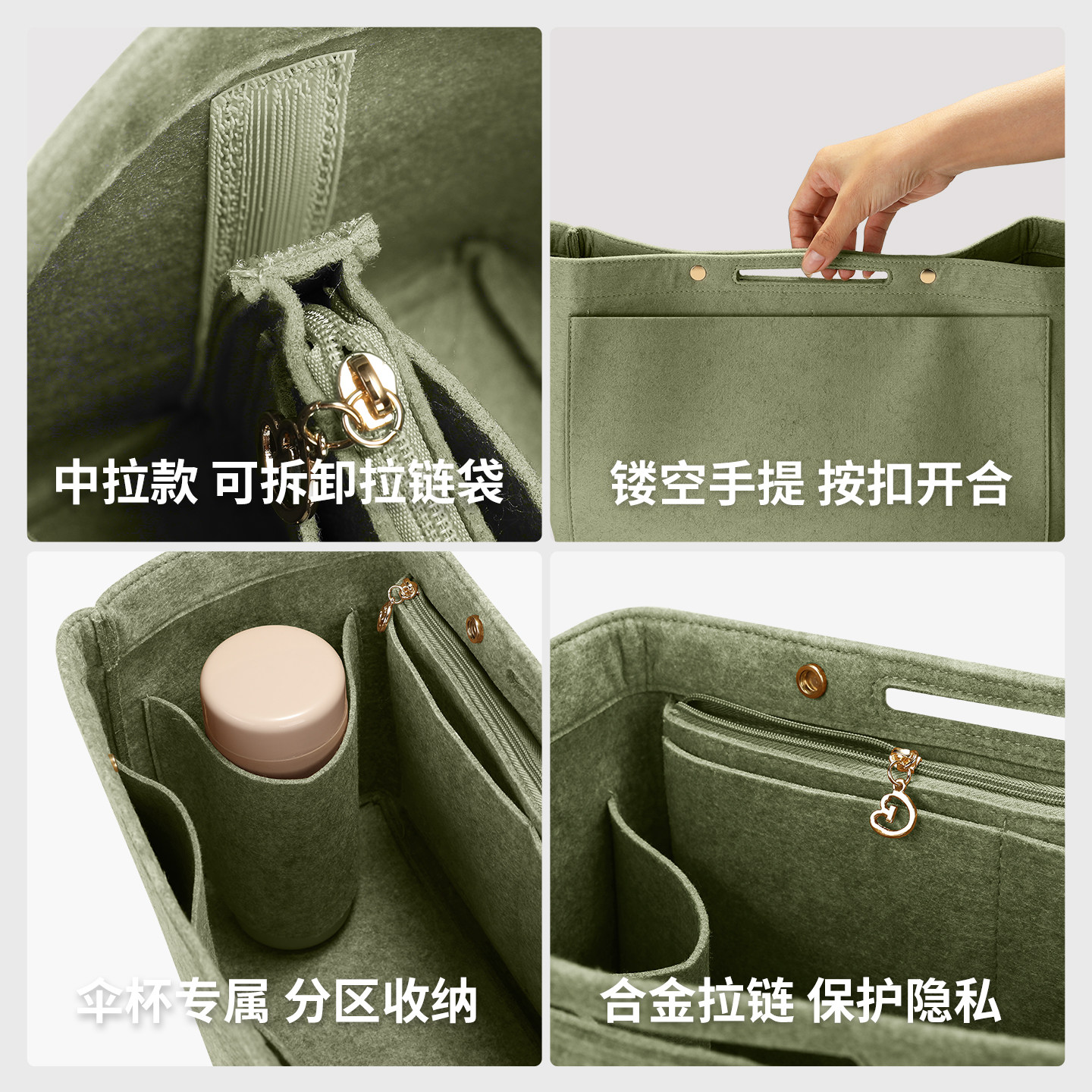 中拉款 可拆卸拉链袋

镂空手提 按扣开合

伞杯专属 分区收纳

合金拉链 保护隐私