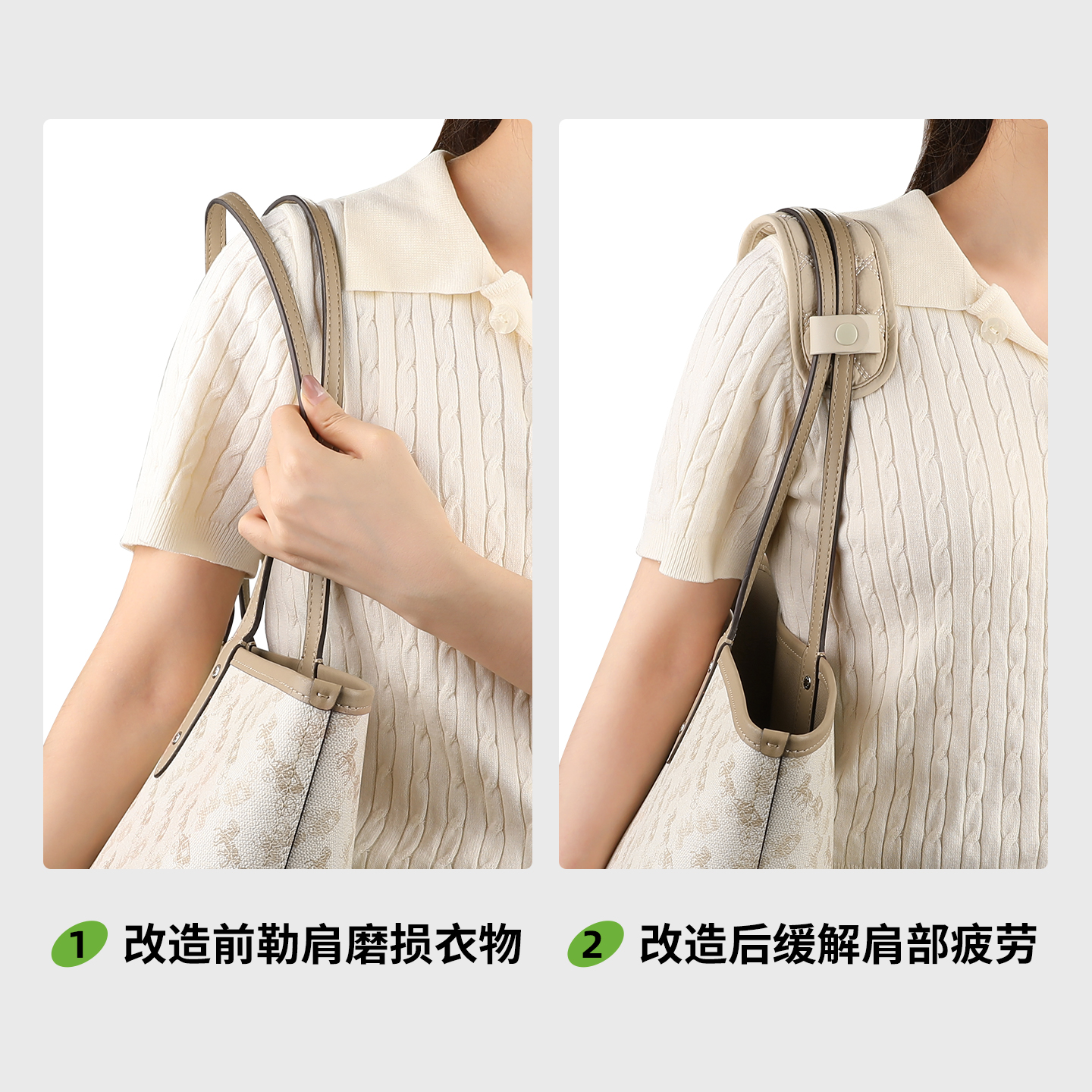 1 改造前勒肩磨损衣物

2 改造后缓解肩部疲劳