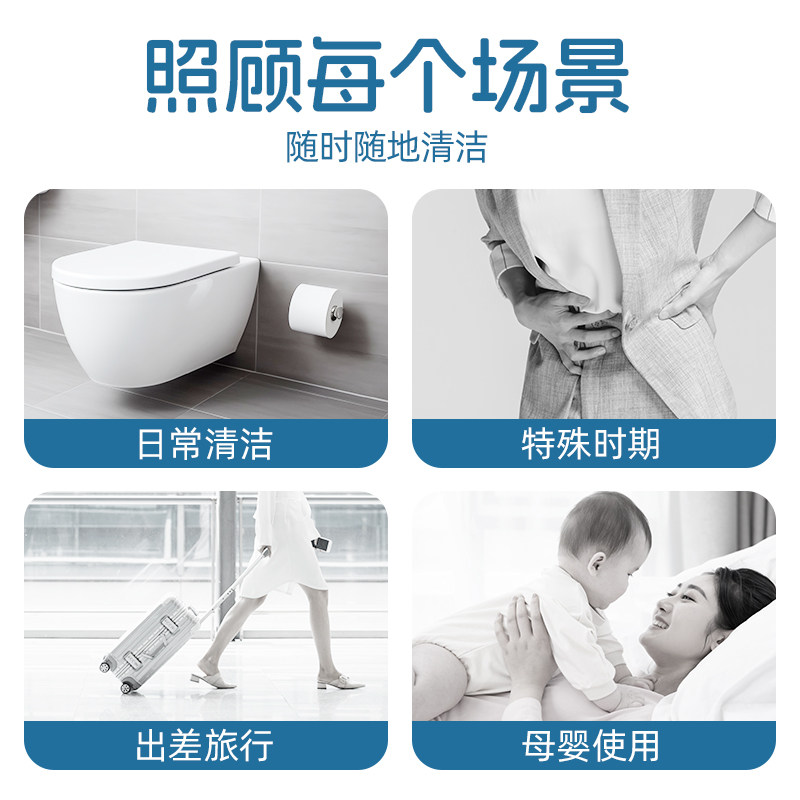 照顾每个场景
随时随地清洁

日常清洁

特殊时期

出差旅行

母婴使用