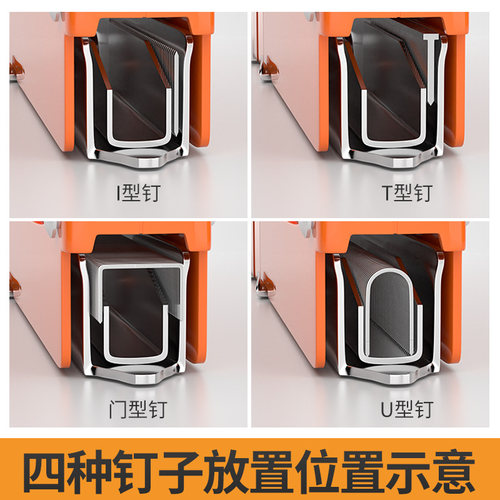 I型钉

T型钉

门型钉

U型钉

四种钉子放置位置示意