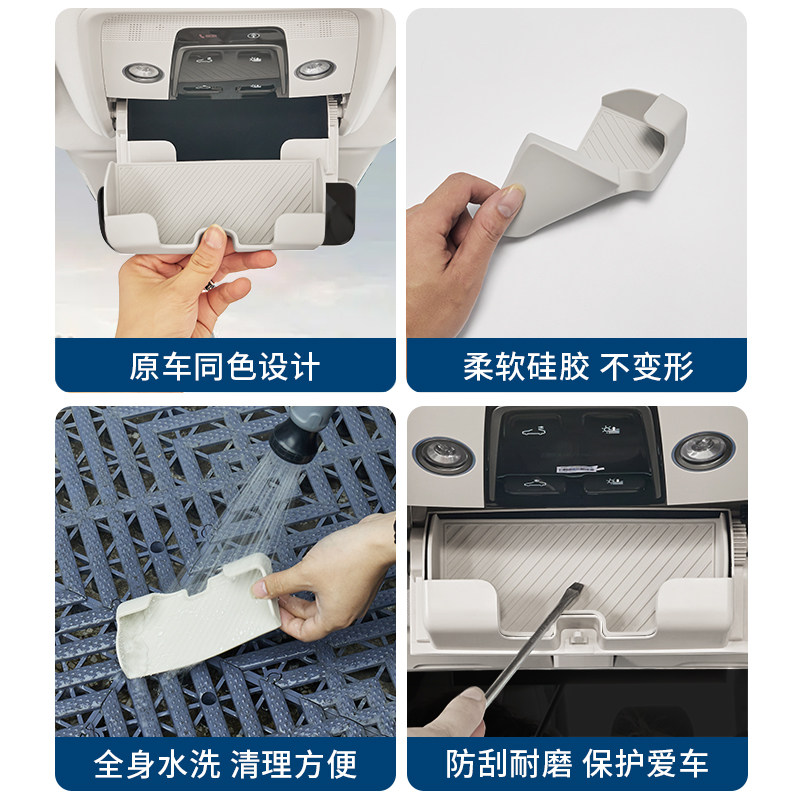 原车同色设计

柔软硅胶 不变形

全身水洗 清理方便

防刮耐磨 保护爱车