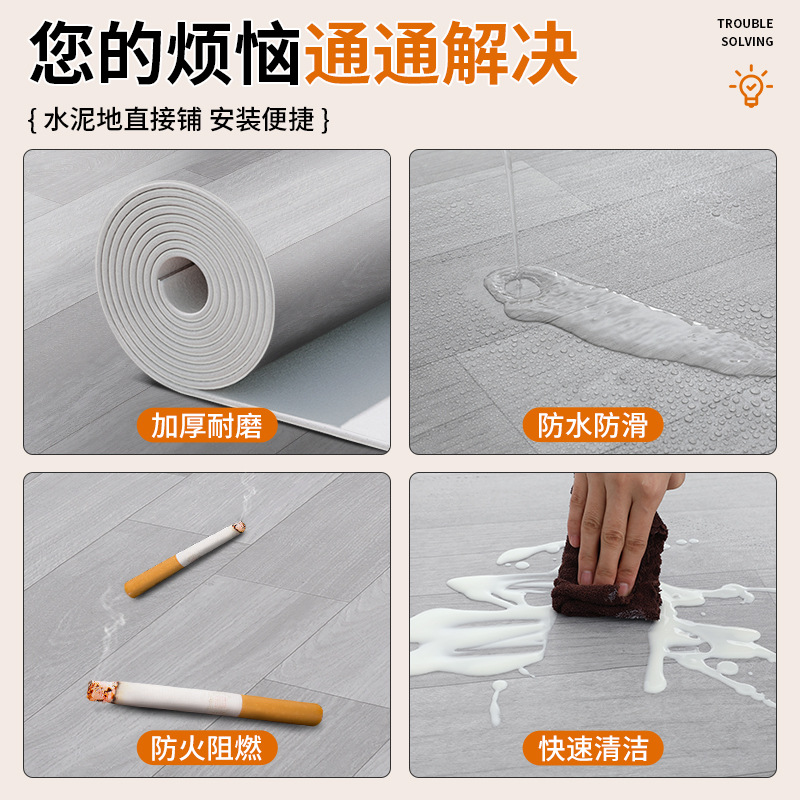 您的烦恼通通解决

TROUBLE SOLVING

{ 水泥地直接铺 安装便捷 }

加厚耐磨

防水防滑

防火阻燃

快速清洁