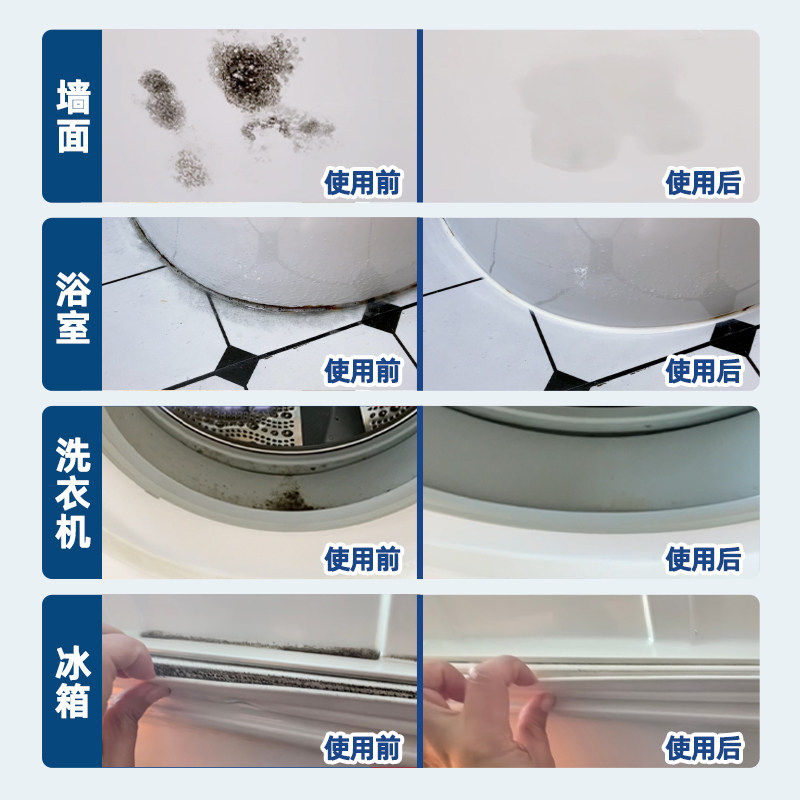 墙面

使用前

使用后

浴室

使用前

使用后

洗衣机

使用前

使用后

冰箱

使用前

使用后