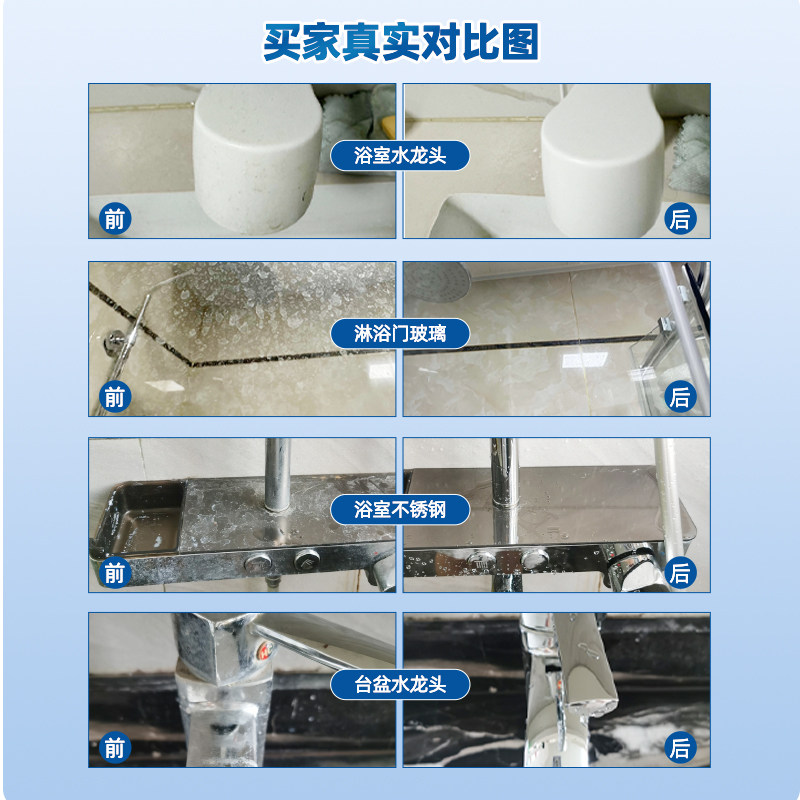 买家真实对比图

浴室水龙头
前
后

淋浴门玻璃
前
后

浴室不锈钢
前
后

台盆水龙头
前
后