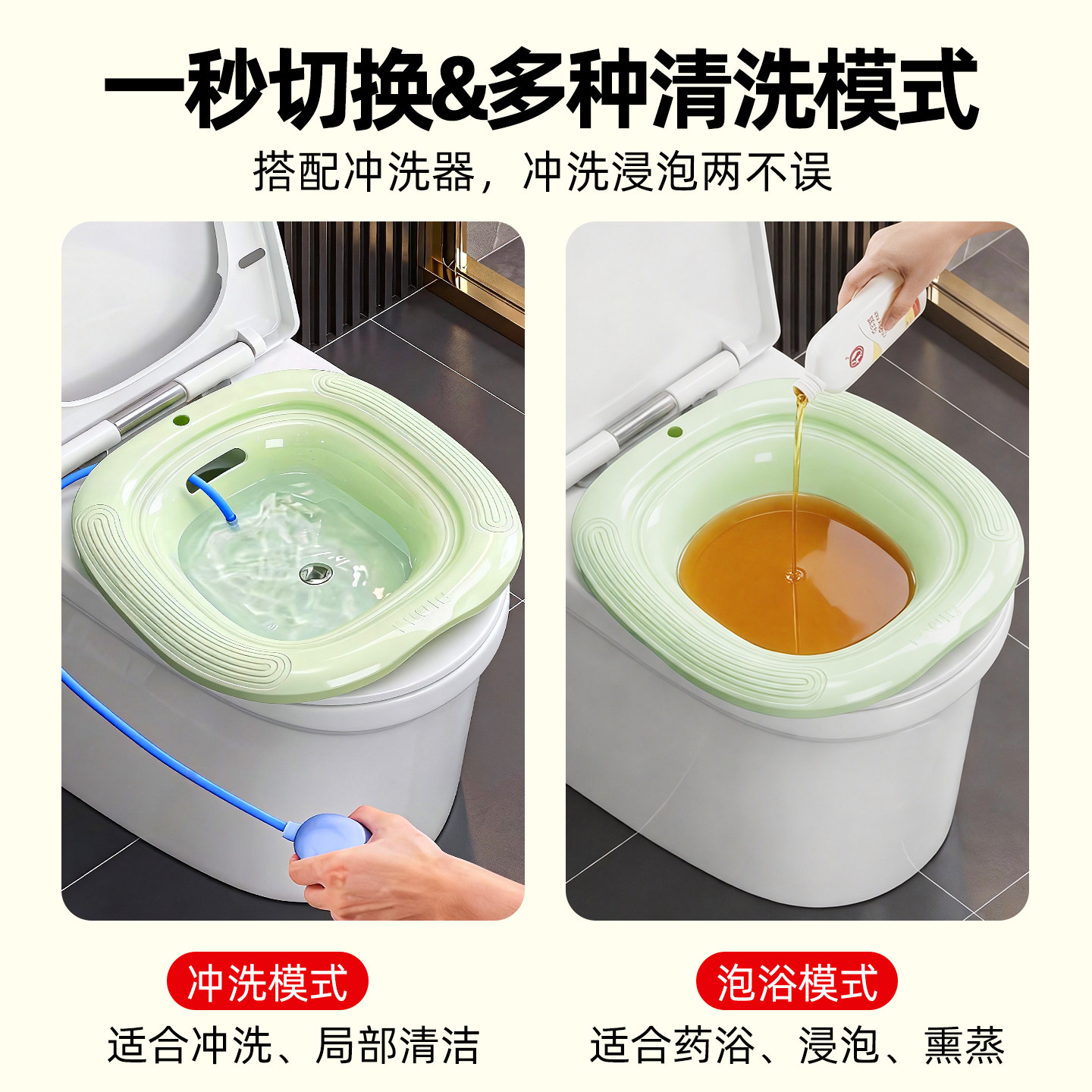 一秒切换&多种清洗模式

搭配冲洗器，冲洗浸泡两不误

冲洗模式

适合冲洗、局部清洁

泡浴模式

适合药浴、浸泡、熏蒸