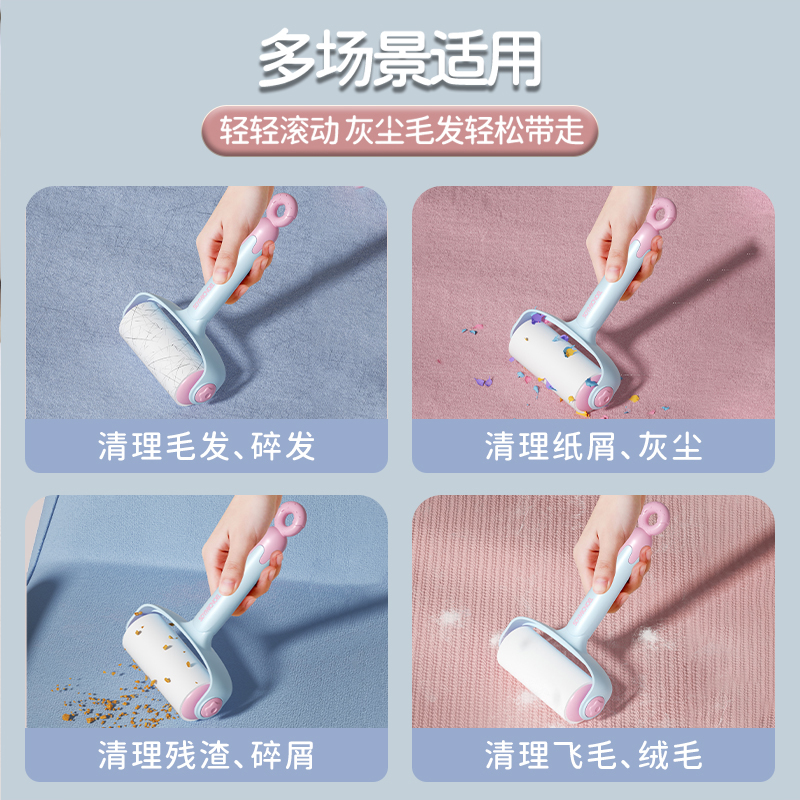 多场景适用

轻轻滚动 灰尘毛发轻松带走

清理毛发、碎发

清理纸屑、灰尘

清理残渣、碎屑

清理飞毛、绒毛