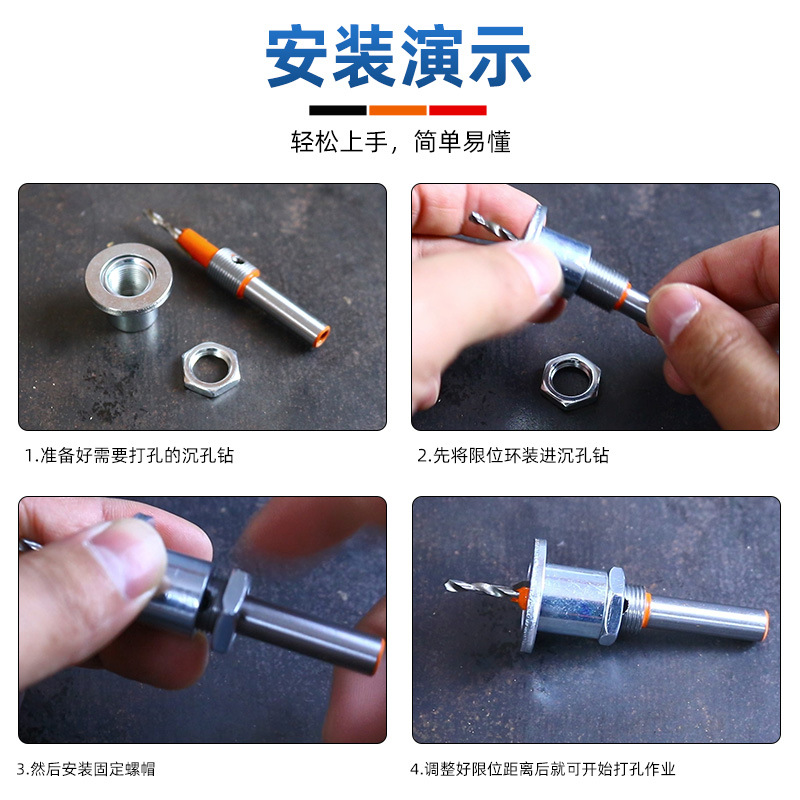 安装演示

轻松上手，简单易懂

1.准备好需要打孔的沉孔钻

2.先将限位环装进沉孔钻

3.然后安装固定螺帽

4.调整好限位距离后就可开始打孔作业