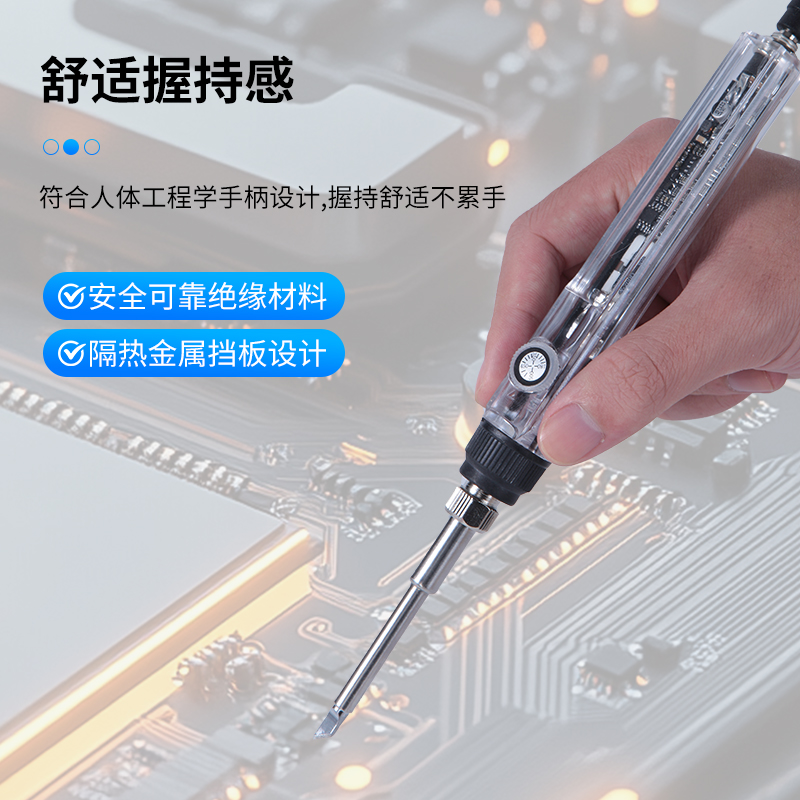 舒适握持感

符合人体工程学手柄设计,握持舒适不累手

安全可靠绝缘材料

隔热金属挡板设计