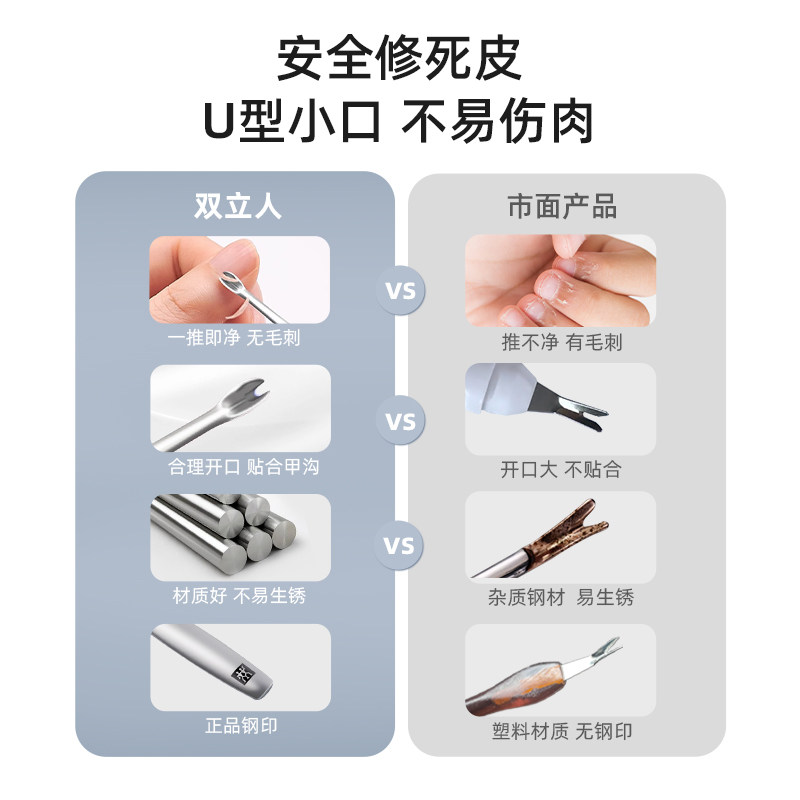 安全修死皮
U型小口 不易伤肉

双立人

一推即净 无毛刺

合理开口 贴合甲沟

材质好 不易生锈

正品钢印

VS

VS

VS

市面产品

推不净 有毛刺

开口大 不贴合

杂质钢材 易生锈

塑料材质 无钢印