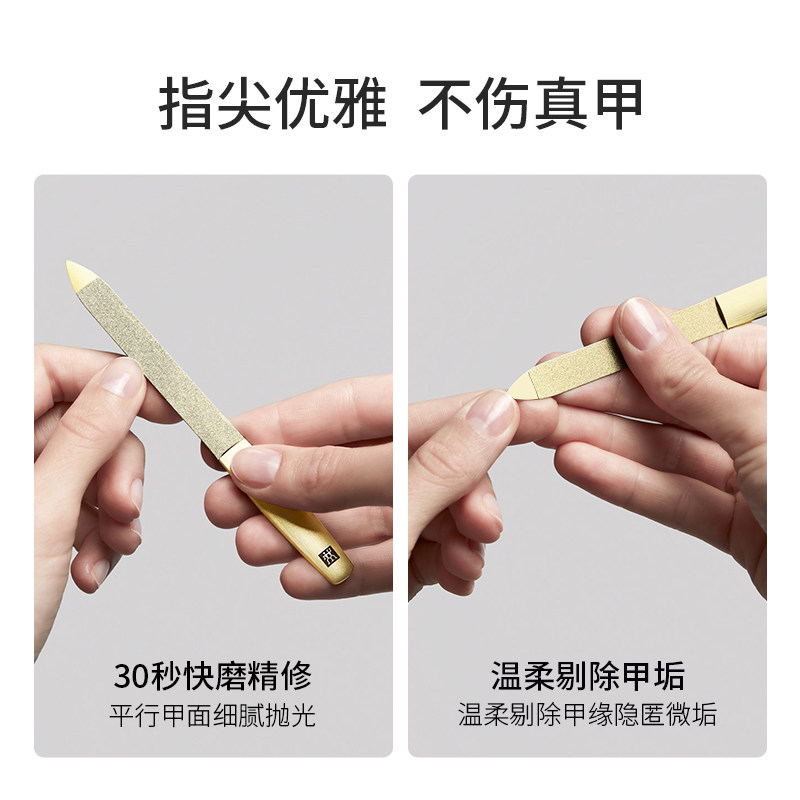 指尖优雅 不伤真甲

30秒快磨精修
平行甲面细腻抛光

温柔剔除甲垢
温柔剔除甲缘隐匿微垢