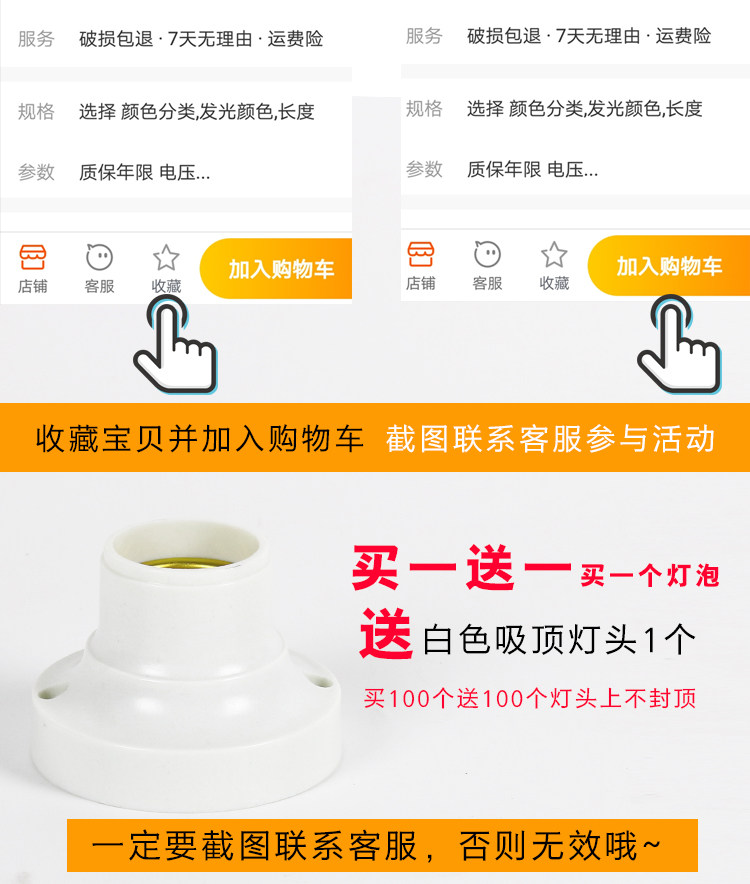 服务 破损包退 · 7天无理由 · 运费险

规格 选择 颜色分类,发光颜色,长度

参数 质保年限 电压...

店铺 客服 收藏 加入购物车

服务 破损包退 · 7天无理由 · 运费险

规格 选择 颜色分类,发光颜色,长度

参数 质保年限 电压...

店铺 客服 收藏 加入购物车

收藏宝贝并加入购物车 截图联系客服参与活动

买一送一 买一个灯泡

送 白色吸顶灯头1个

买100个送100个灯头上不封顶

一定要截图联系客服，否则无效哦~