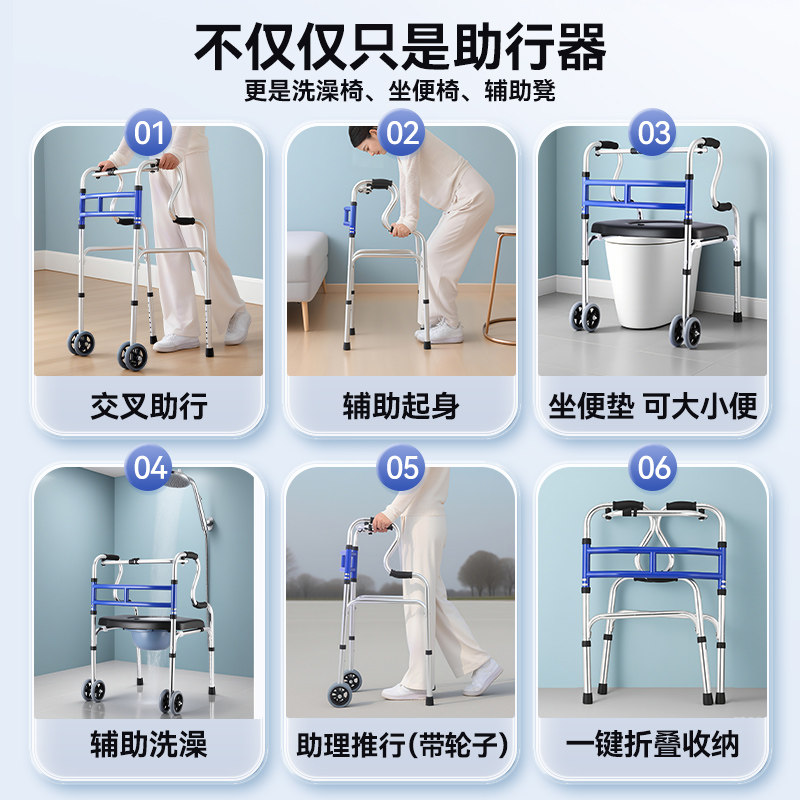 不仅仅只是助行器

更是洗澡椅、坐便椅、辅助凳

01
交叉助行

02
辅助起身

03
坐便垫 可大小便

04
辅助洗澡

05
助理推行(带轮子)

06
一键折叠收纳