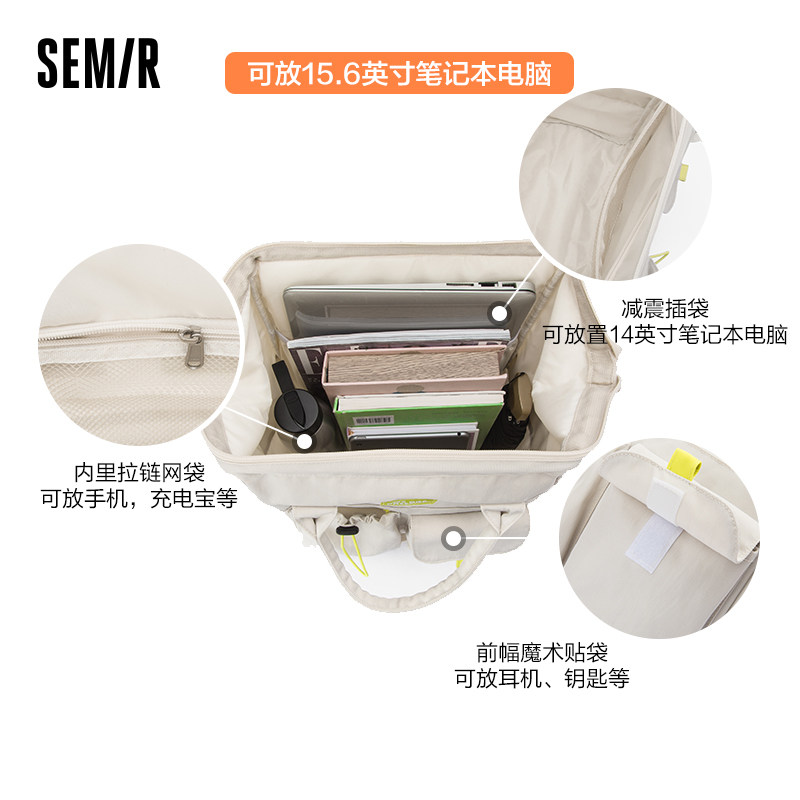 SEM/R

可放15.6英寸笔记本电脑

减震插袋
可放置14英寸笔记本电脑

内里拉链网袋
可放手机，充电宝等

前幅魔术贴袋
可放耳机、钥匙等