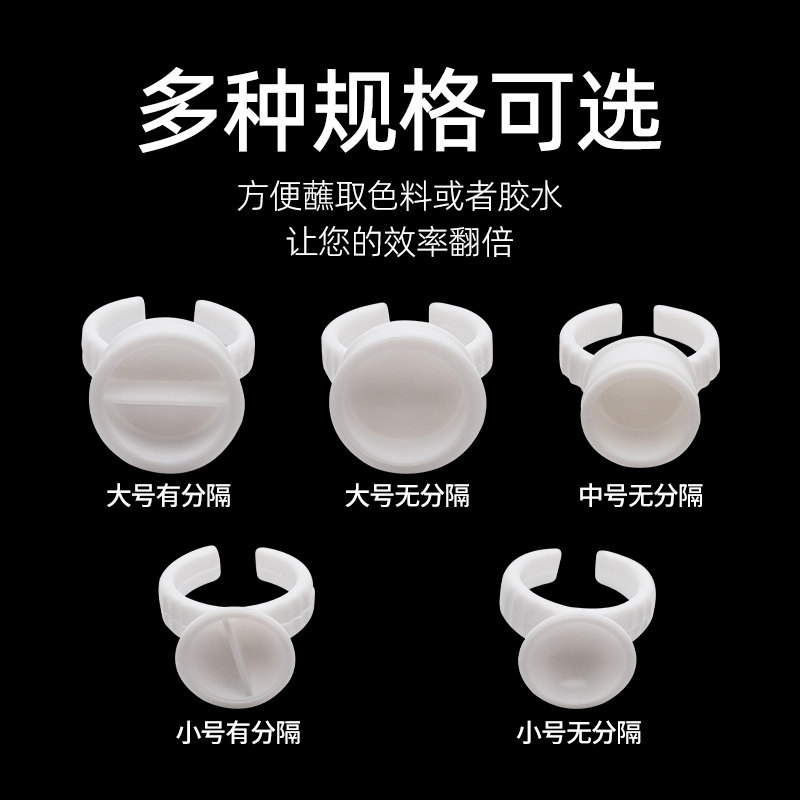 多种规格可选

方便蘸取色料或者胶水
让您的效率翻倍

大号有分隔

大号无分隔

中号无分隔

小号有分隔

小号无分隔