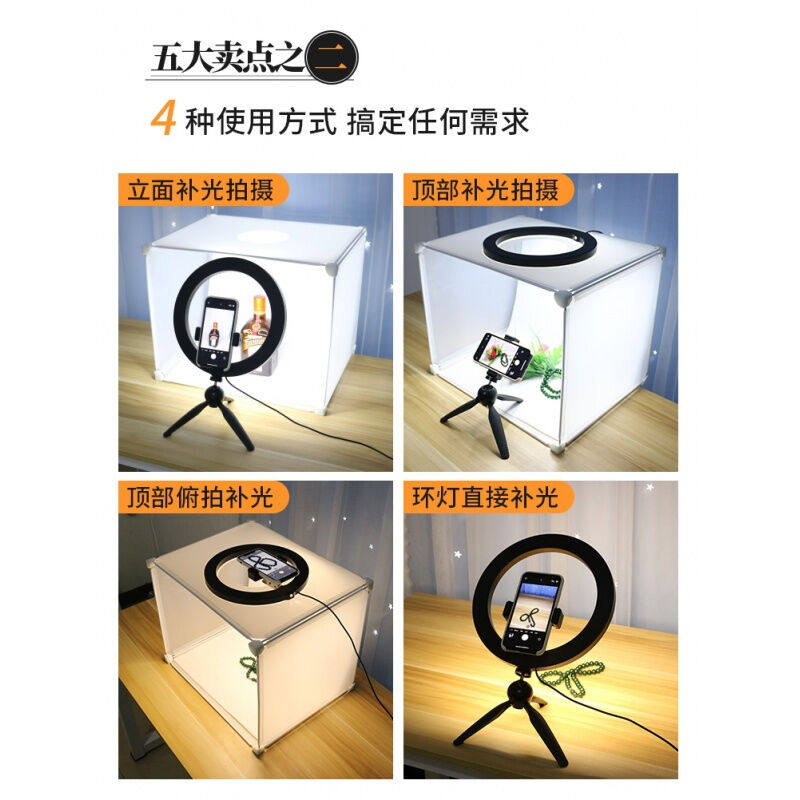 五大卖点之二

4 种使用方式 搞定任何需求

立面补光拍摄

顶部补光拍摄

顶部俯拍补光

环灯直接补光