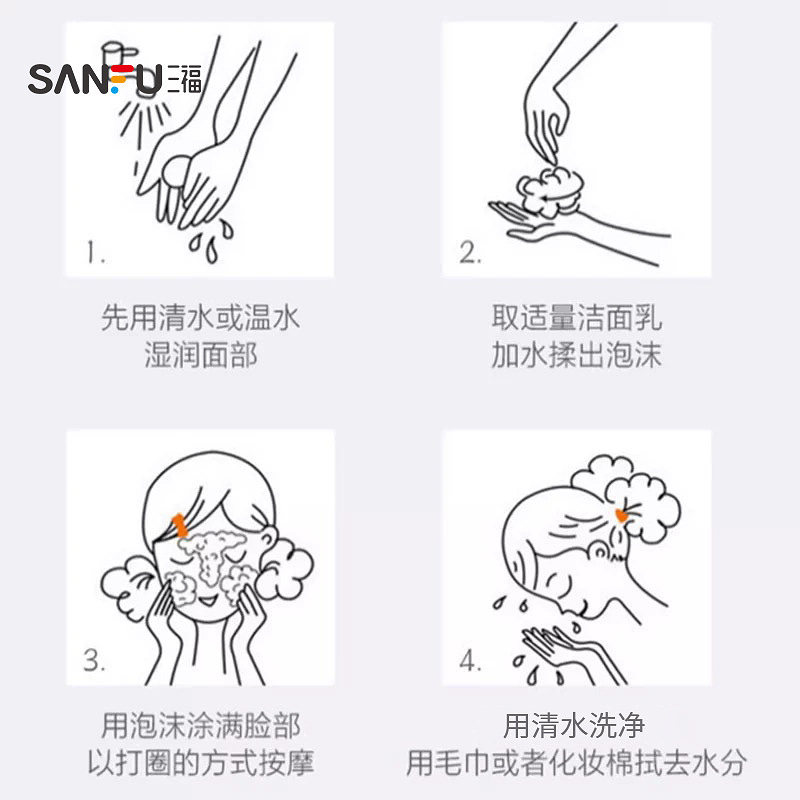 SANFU 三福

1.

先用清水或温水
湿润面部

2.

取适量洁面乳
加水揉出泡沫

3.

用泡沫涂满脸部
以打圈的方式按摩

4.

用清水洗净
用毛巾或者化妆棉拭去水分