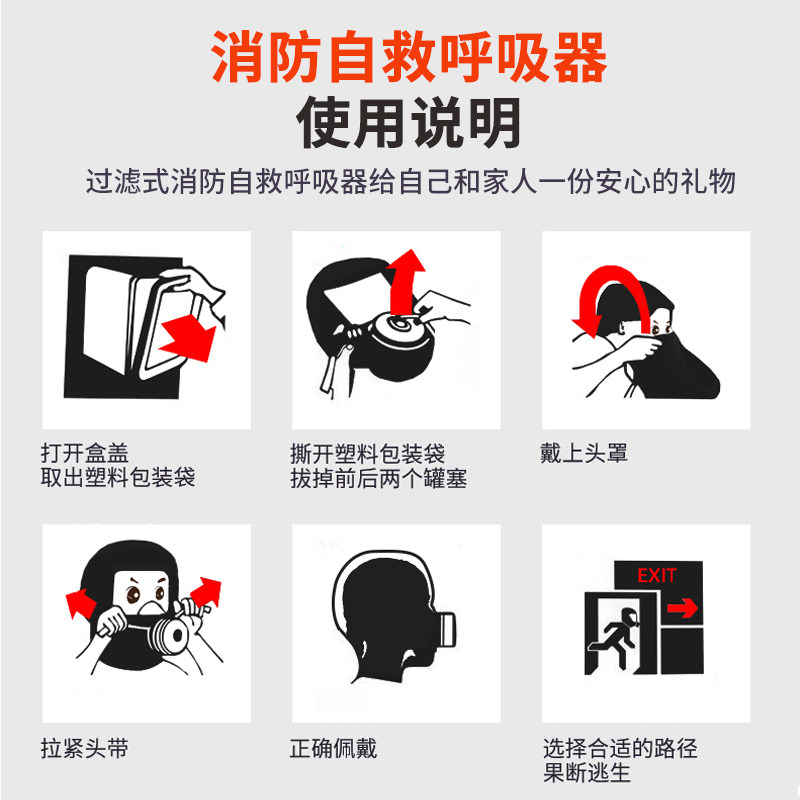 消防自救呼吸器
使用说明

过滤式消防自救呼吸器给自己和家人一份安心的礼物

打开盒盖
取出塑料包装袋

撕开塑料包装袋
拔掉前后两个罐塞

戴上头罩

拉紧头带

正确佩戴

EXIT

选择合适的路径
果断逃生