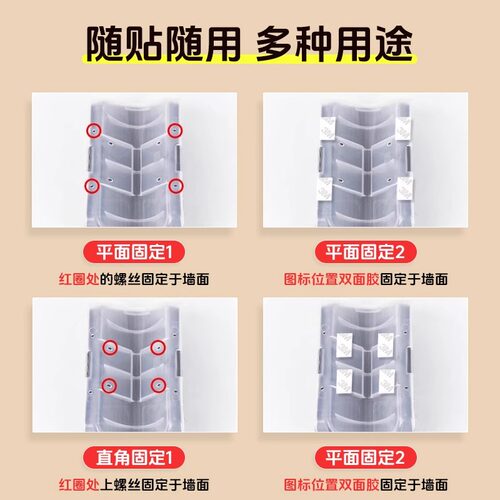 随贴随用 多种用途

平面固定1

红圈处的螺丝固定于墙面

平面固定2

图标位置双面胶固定于墙面

直角固定1

红圈处上螺丝固定于墙面

平面固定2

图标位置双面胶固定于墙面