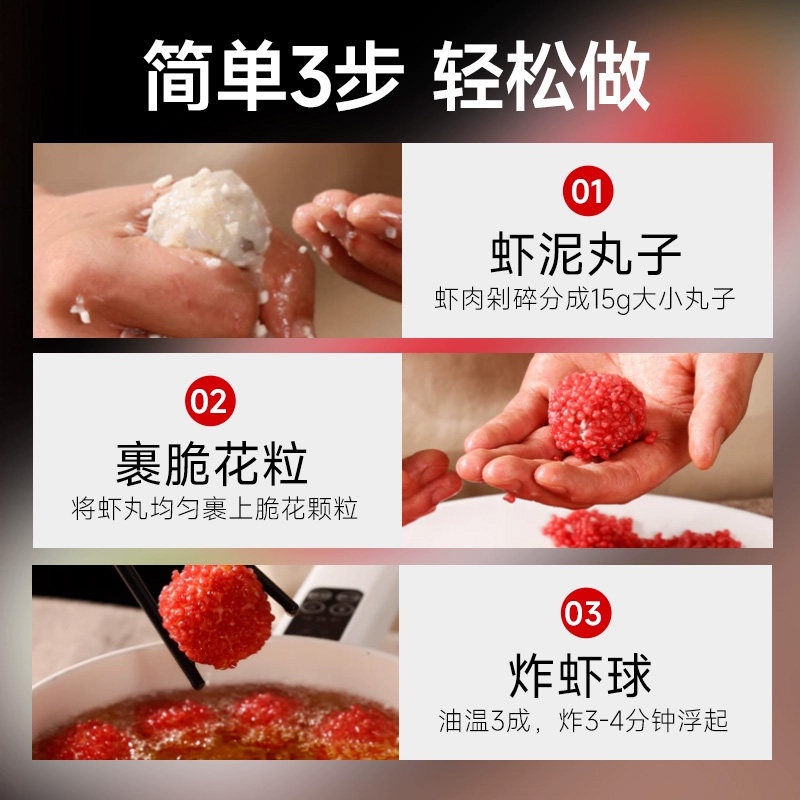 简单3步 轻松做

01
虾泥丸子
虾肉剁碎分成15g大小丸子

02
裹脆花粒
将虾丸均匀裹上脆花颗粒

03
炸虾球
油温3成，炸3-4分钟浮起