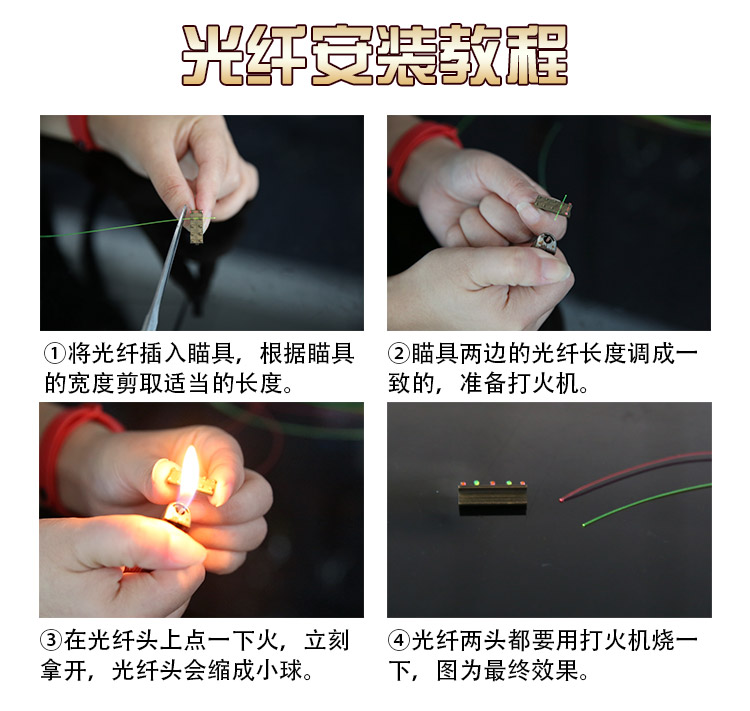 光纤安装教程

①将光纤插入瞄具，根据瞄具的宽度剪取适当的长度。

②瞄具两边的光纤长度调成一致的，准备打火机。

③在光纤头上点一下火，立刻拿开，光纤头会缩成小球。

④光纤两头都要用打火机烧一下，图为最终效果。