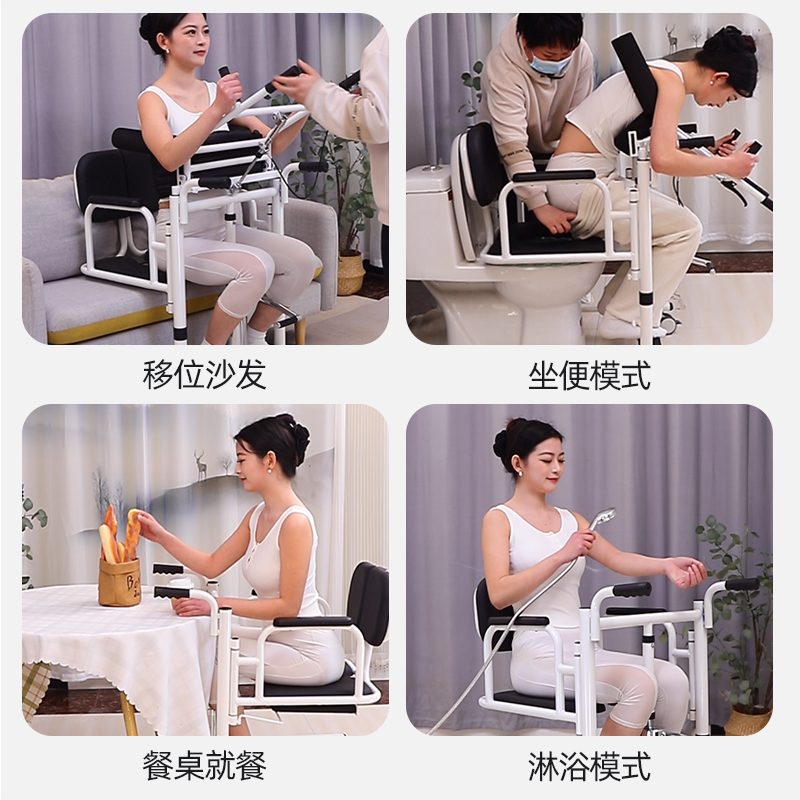 移位沙发

坐便模式

餐桌就餐

淋浴模式