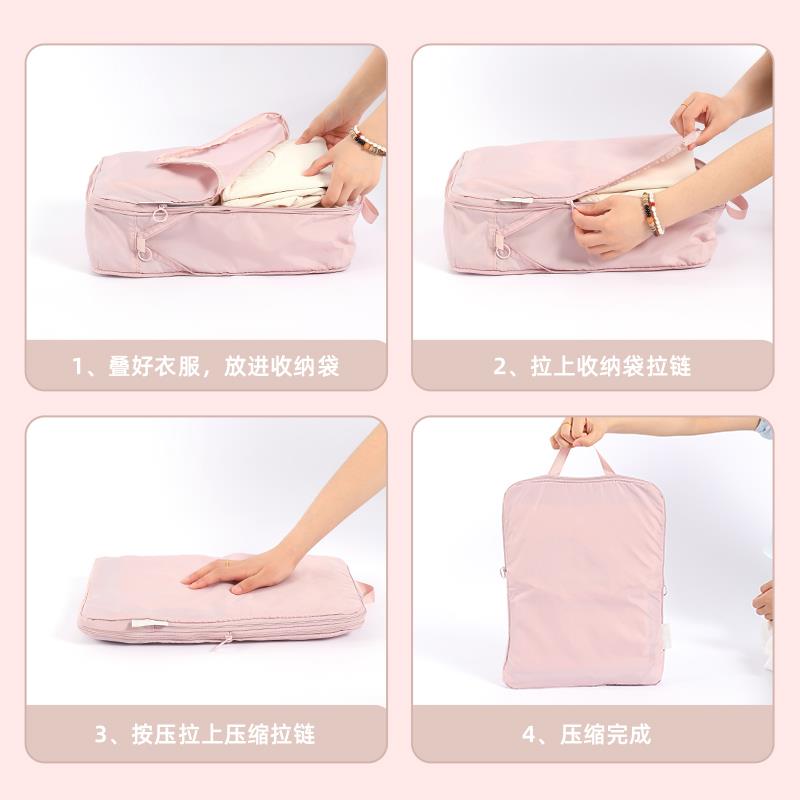 1、叠好衣服，放进收纳袋

2、拉上收纳袋拉链

3、按压拉上压缩拉链

4、压缩完成