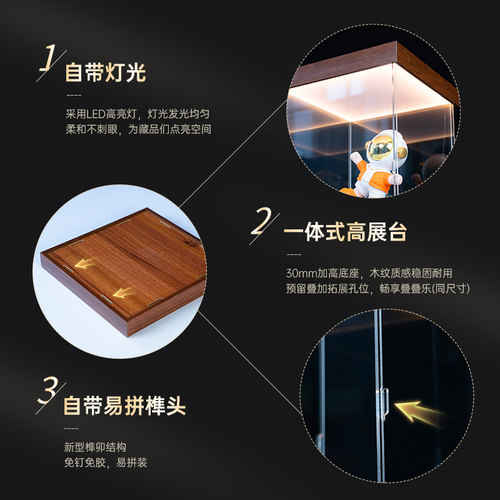 1 自带灯光

采用LED高亮灯，灯光发光均匀
柔和不刺眼，为藏品们点亮空间

2 一体式高展台

30mm加高底座，木纹质感稳固耐用
预留叠加拓展孔位，畅享叠叠乐(同尺寸)

3 自带易拼榫头

新型榫卯结构
免钉免胶，易拼装