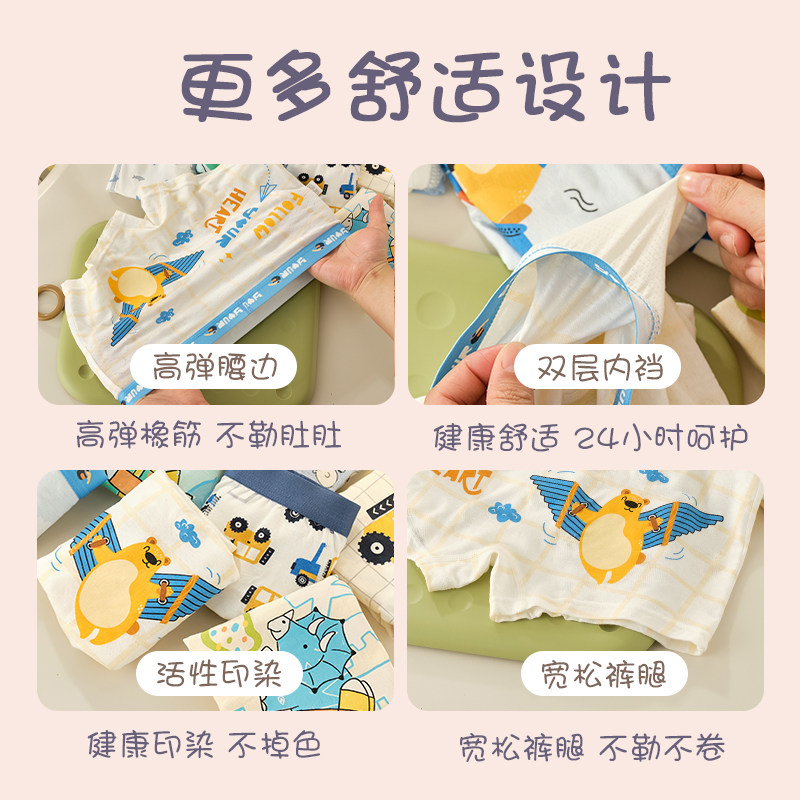 更多舒适设计

FOLLOW YOUR HEART

高弹腰边

高弹橡筋 不勒肚肚

双层内裆

健康舒适 24小时呵护

活性印染

健康印染 不掉色

宽松裤腿

宽松裤腿 不勒不卷