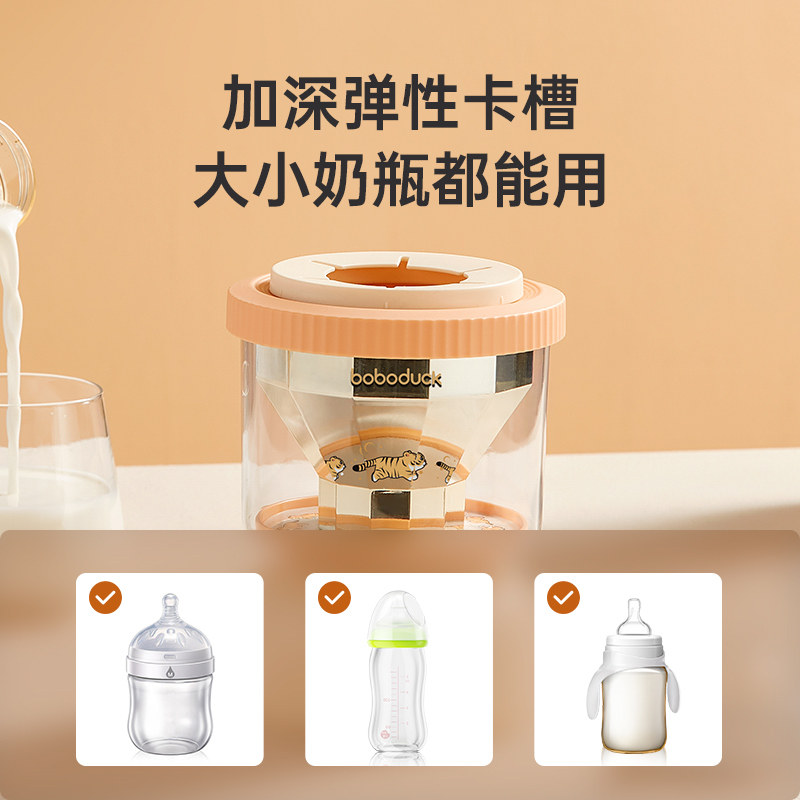 加深弹性卡槽
大小奶瓶都能用

boboduck