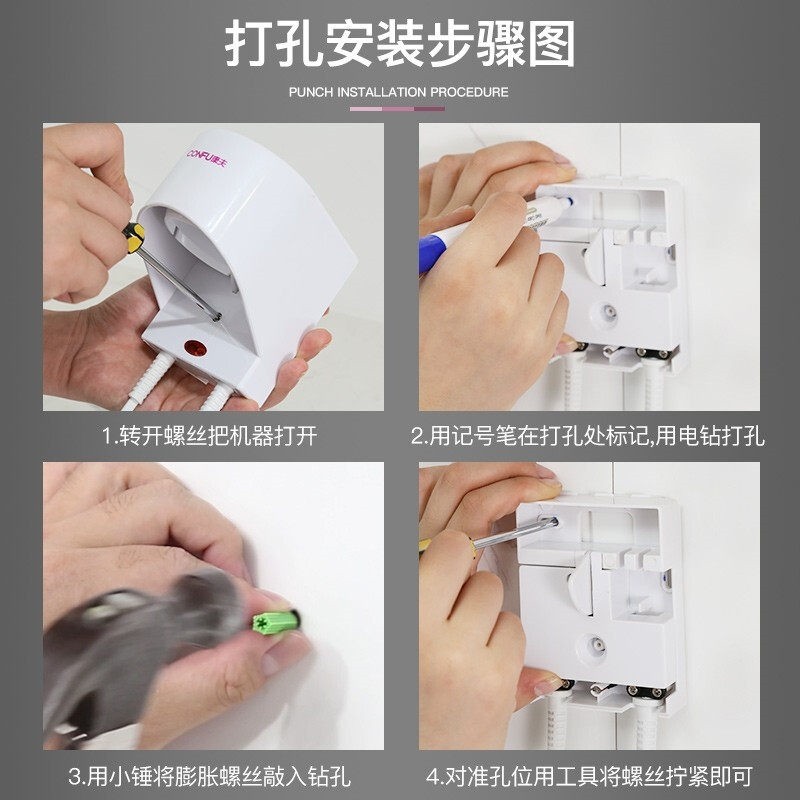 打孔安装步骤图

PUNCH INSTALLATION PROCEDURE

CONFU康夫

1.转开螺丝把机器打开

2.用记号笔在打孔处标记,用电钻打孔

3.用小锤将膨胀螺丝敲入钻孔

4.对准孔位用工具将螺丝拧紧即可