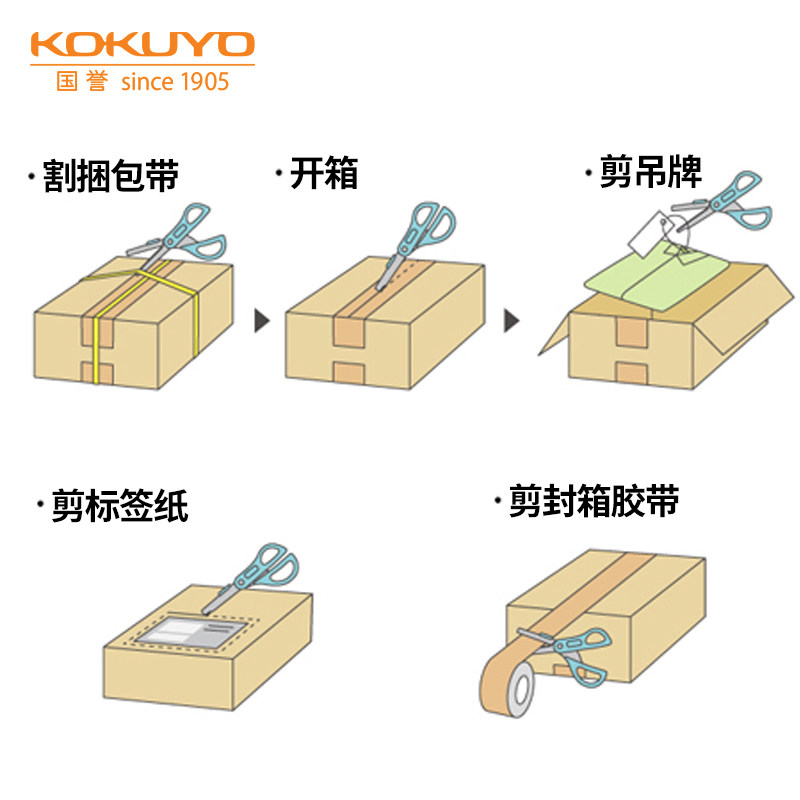 KOKUYO
国誉 since 1905

·割捆包带

·开箱

·剪吊牌

·剪标签纸

·剪封箱胶带