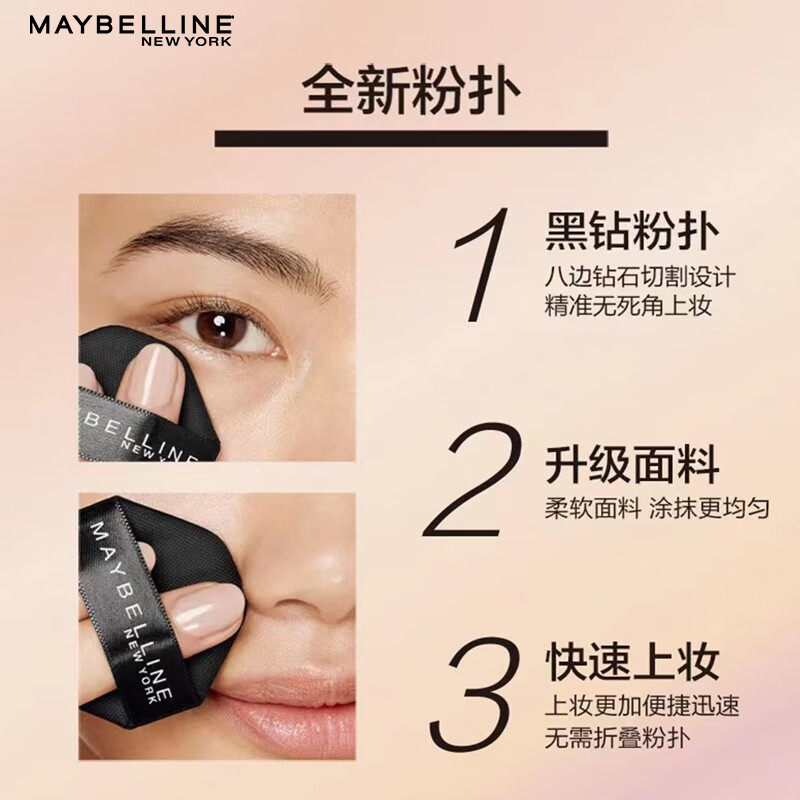 MAYBELLINE
NEW YORK

全新粉扑

BELLINE
NEW YORK

MAYBELLINE
NEW YORK

1 黑钻粉扑
八边钻石切割设计
精准无死角上妆

2 升级面料
柔软面料 涂抹更均匀

3 快速上妆
上妆更加便捷迅速
无需折叠粉扑