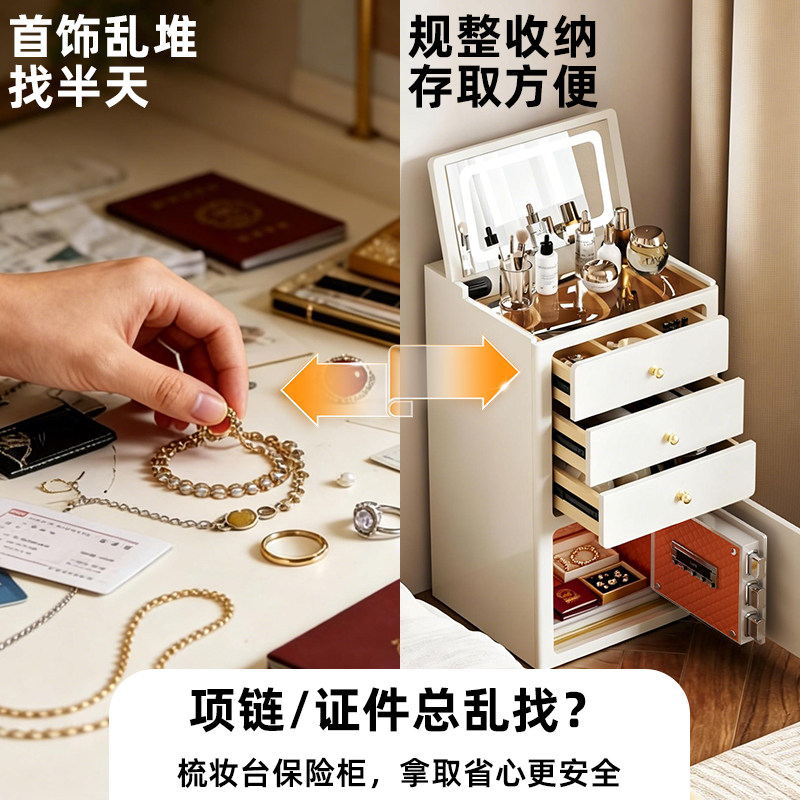 首饰乱堆
找半天

规整收纳
存取方便

项链/证件总乱找？

梳妆台保险柜，拿取省心更安全