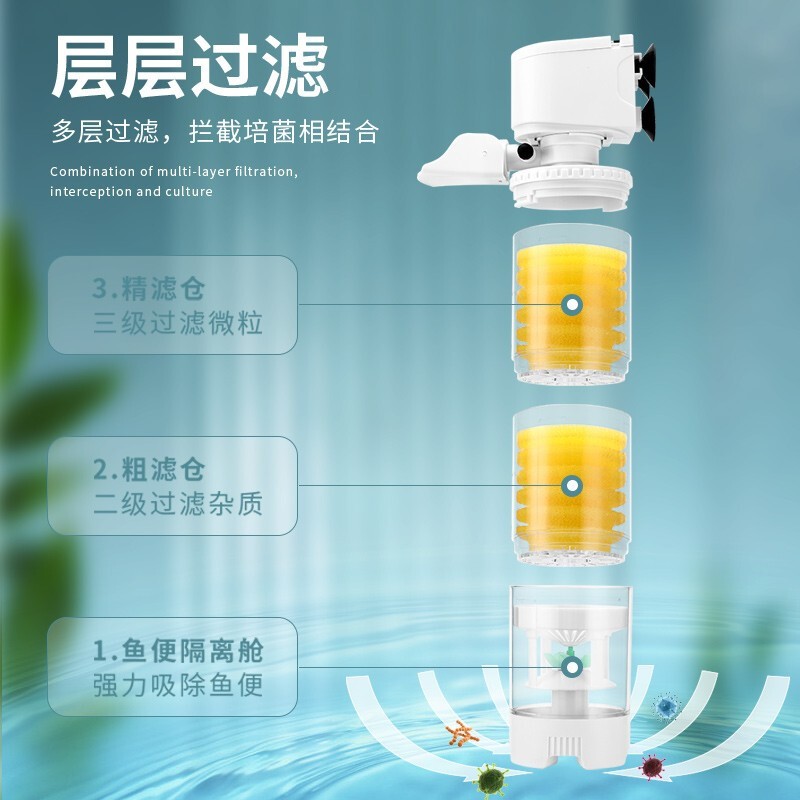 层层过滤

多层过滤，拦截培菌相结合

Combination of multi-layer filtration, interception and culture

3.精滤仓
三级过滤微粒

2.粗滤仓
二级过滤杂质

1.鱼便隔离舱
强力吸除鱼便