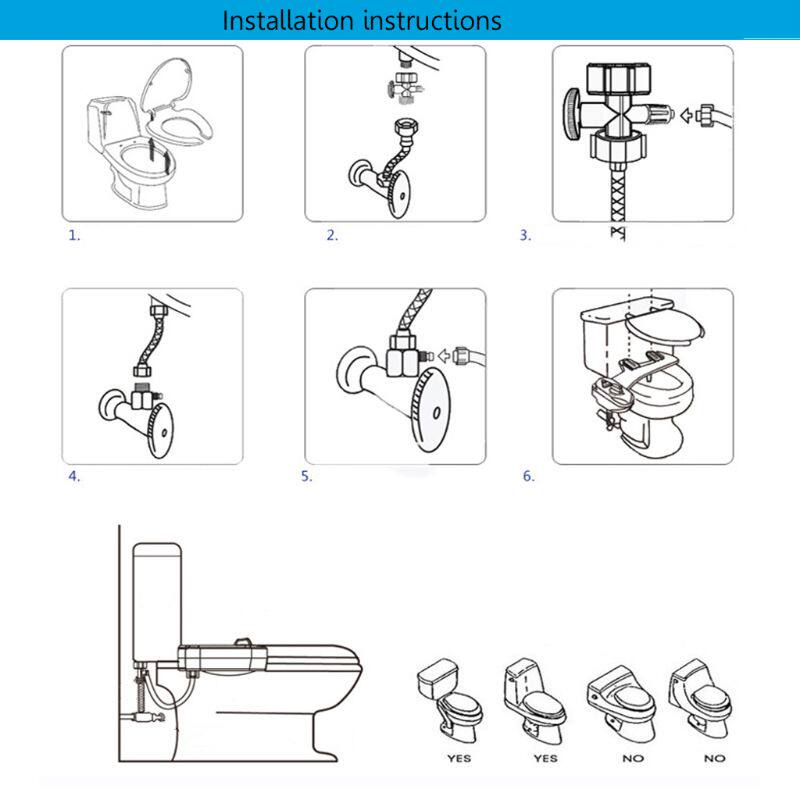 Installation instructions

1.

2.

3.

4.

5.

6.

YES

YES

NO

NO