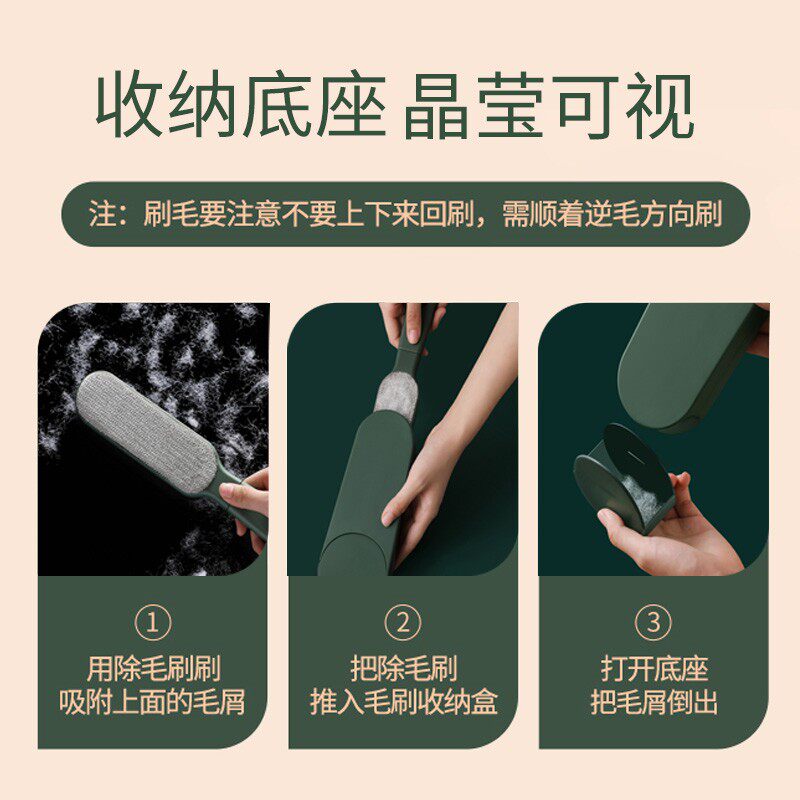 收纳底座 晶莹可视

注：刷毛要注意不要上下来回刷，需顺着逆毛方向刷

①
用除毛刷刷
吸附上面的毛屑

②
把除毛刷
推入毛刷收纳盒

③
打开底座
把毛屑倒出