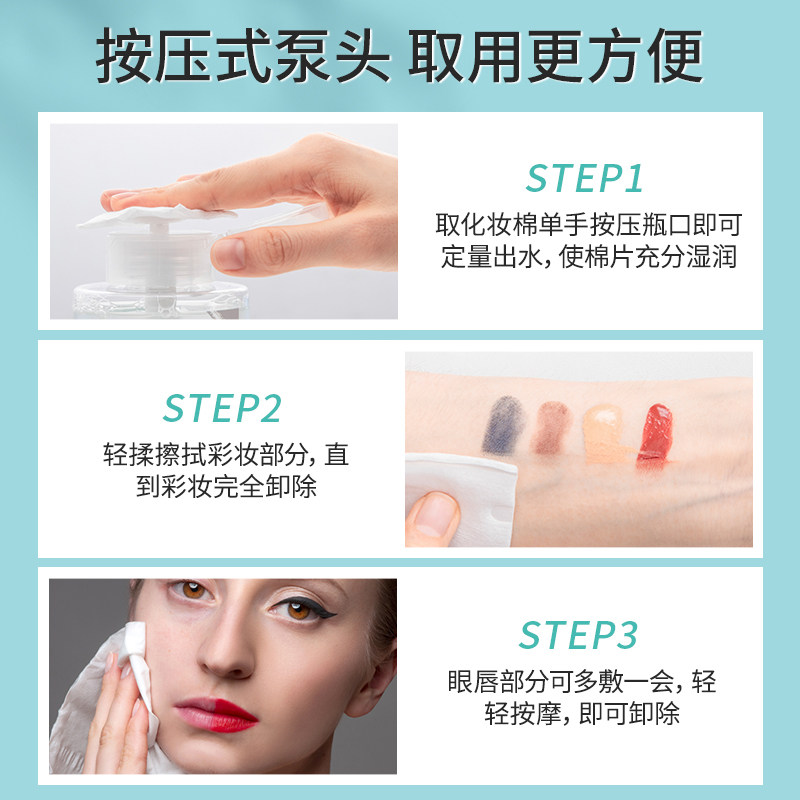 按压式泵头 取用更方便

STEP1

取化妆棉单手按压瓶口即可定量出水，使棉片充分湿润

STEP2

轻揉擦拭彩妆部分，直到彩妆完全卸除

STEP3

眼唇部分可多敷一会，轻轻按摩，即可卸除