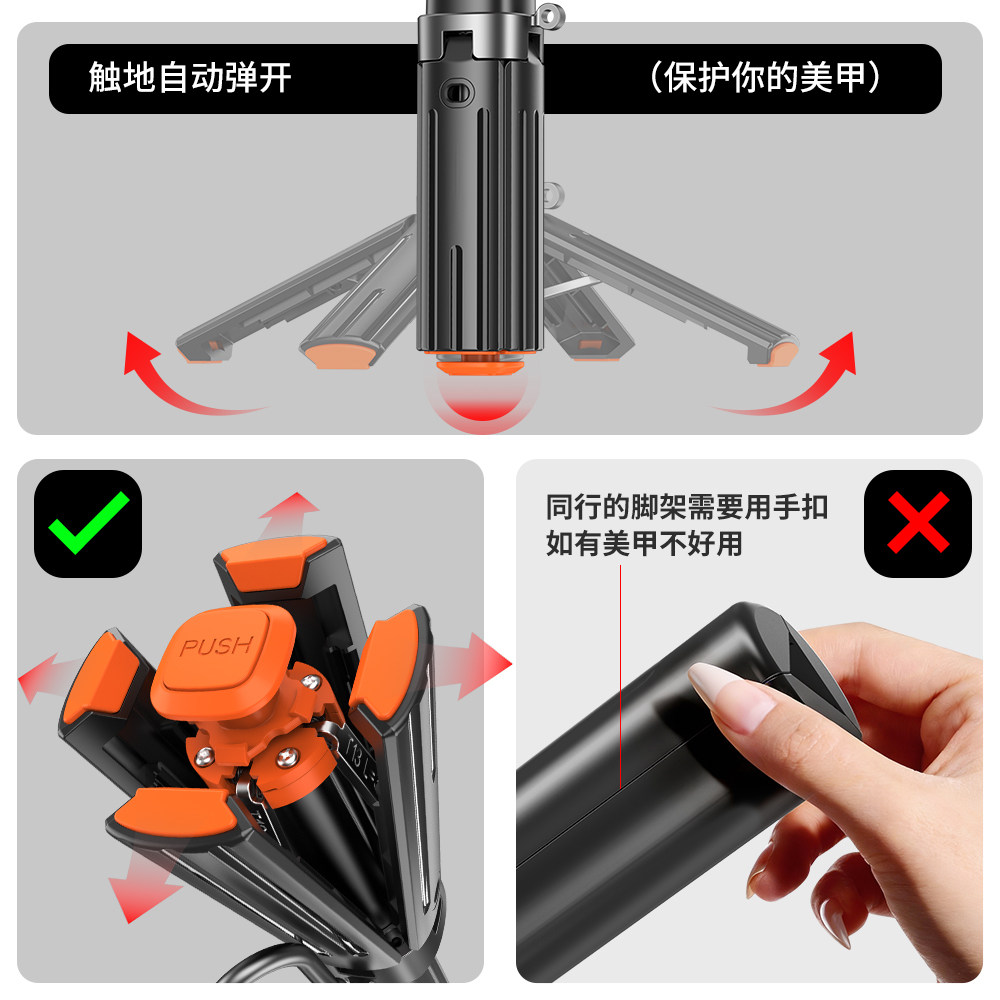 触地自动弹开 （保护你的美甲）

PUSH

同行的脚架需要用手扣
如有美甲不好用