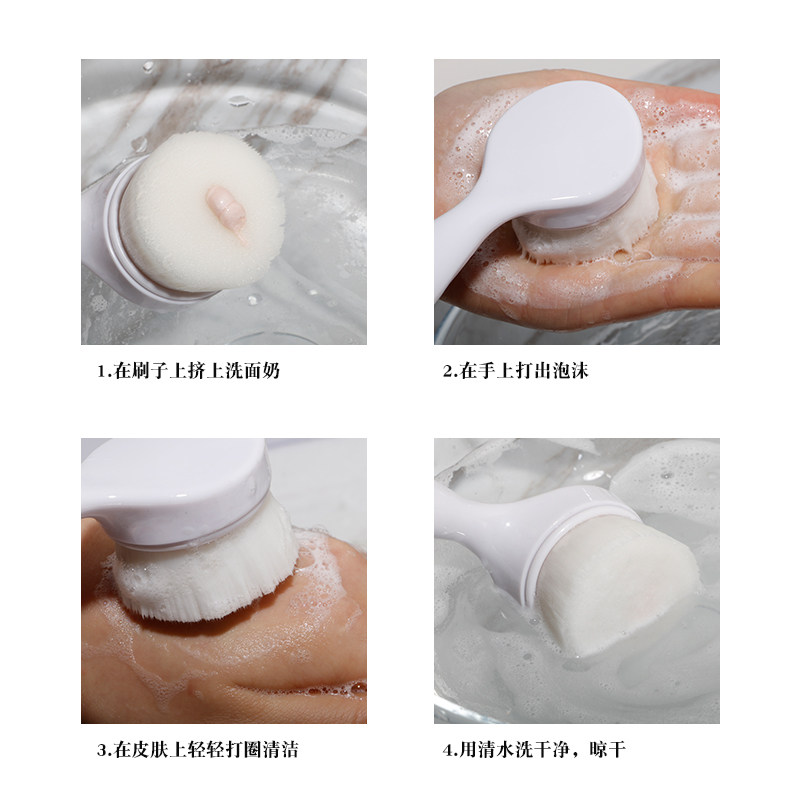 1.在刷子上挤上洗面奶

2.在手上打出泡沫

3.在皮肤上轻轻打圈清洁

4.用清水洗干净，晾干