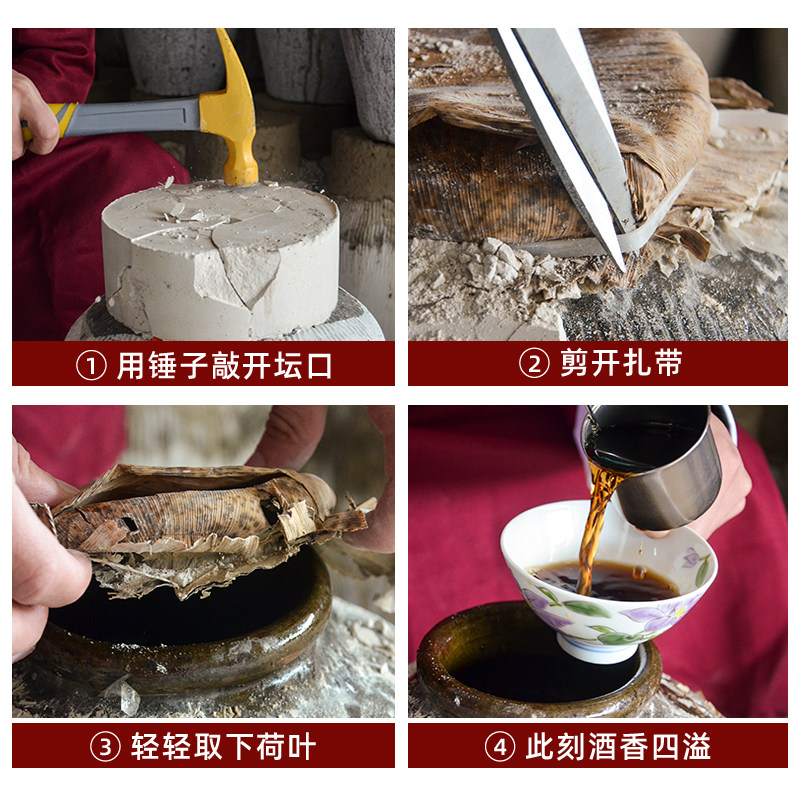 ① 用锤子敲开坛口

② 剪开扎带

③ 轻轻取下荷叶

④ 此刻酒香四溢