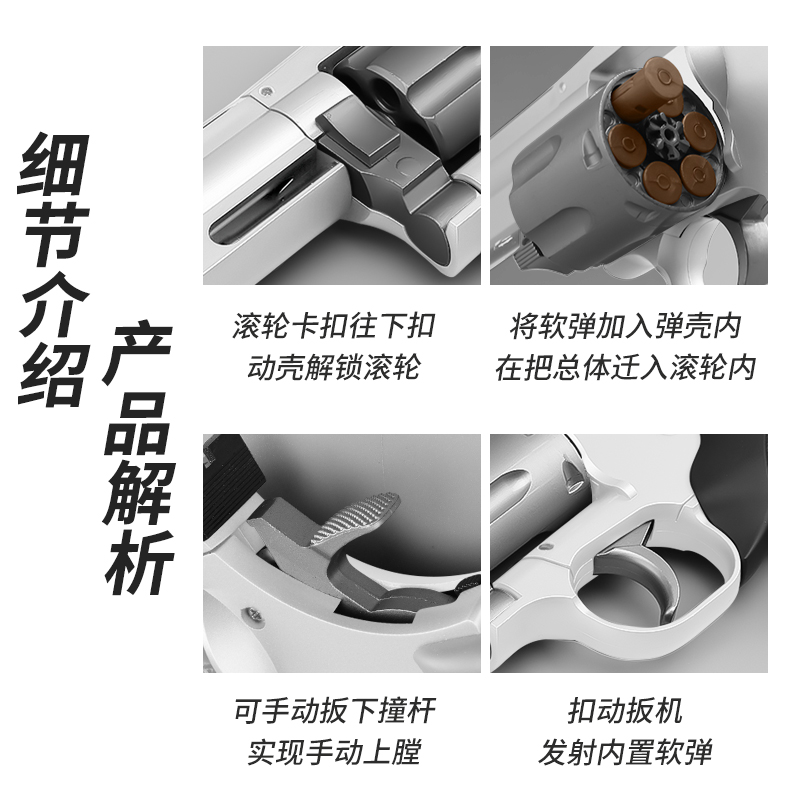 细节介绍

产品解析

滚轮卡扣往下扣
动壳解锁滚轮

将软弹加入弹壳内
在把总体迁入滚轮内

可手动扳下撞杆
实现手动上膛

扣动扳机
发射内置软弹