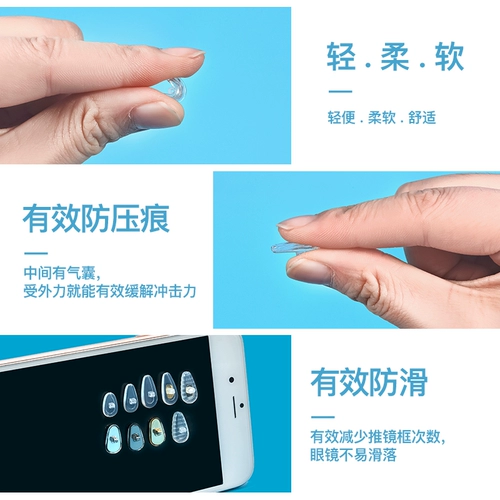 轻 . 柔 . 软

轻便 . 柔软 . 舒适

有效防压痕

中间有气囊,
受外力就能有效缓解冲击力

有效防滑

有效减少推镜框次数,
眼镜不易滑落