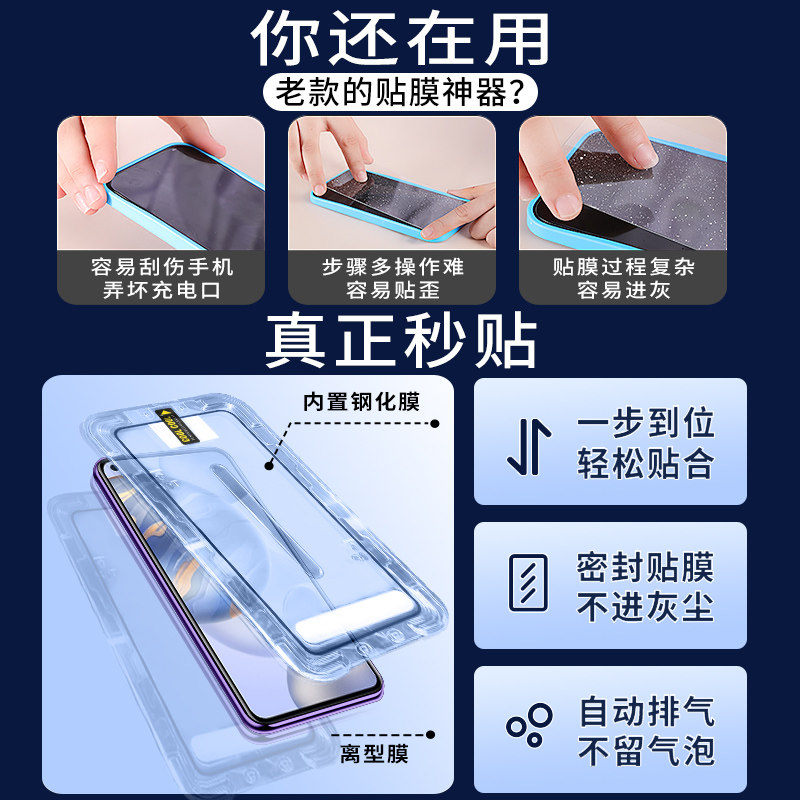 你还在用
老款的贴膜神器？

容易刮伤手机
弄坏充电口

步骤多操作难
容易贴歪

贴膜过程复杂
容易进灰

真正秒贴

内置钢化膜

离型膜

一步到位
轻松贴合

密封贴膜
不进灰尘

自动排气
不留气泡