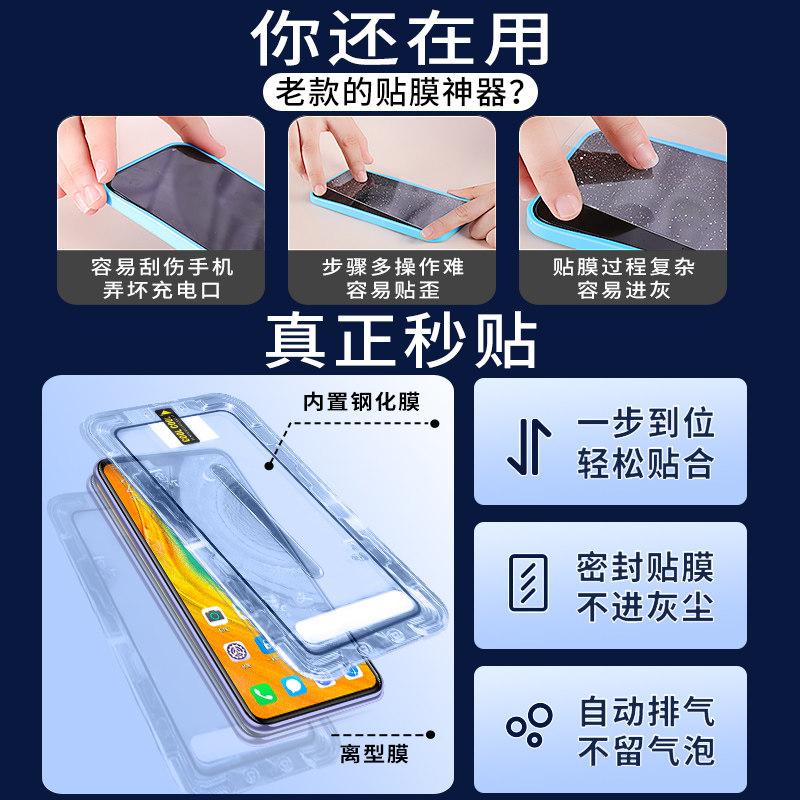 你还在用

老款的贴膜神器?

容易刮伤手机
弄坏充电口

步骤多操作难
容易贴歪

贴膜过程复杂
容易进灰

真正秒贴

内置钢化膜

离型膜

一步到位
轻松贴合

密封贴膜
不进灰尘

自动排气
不留气泡