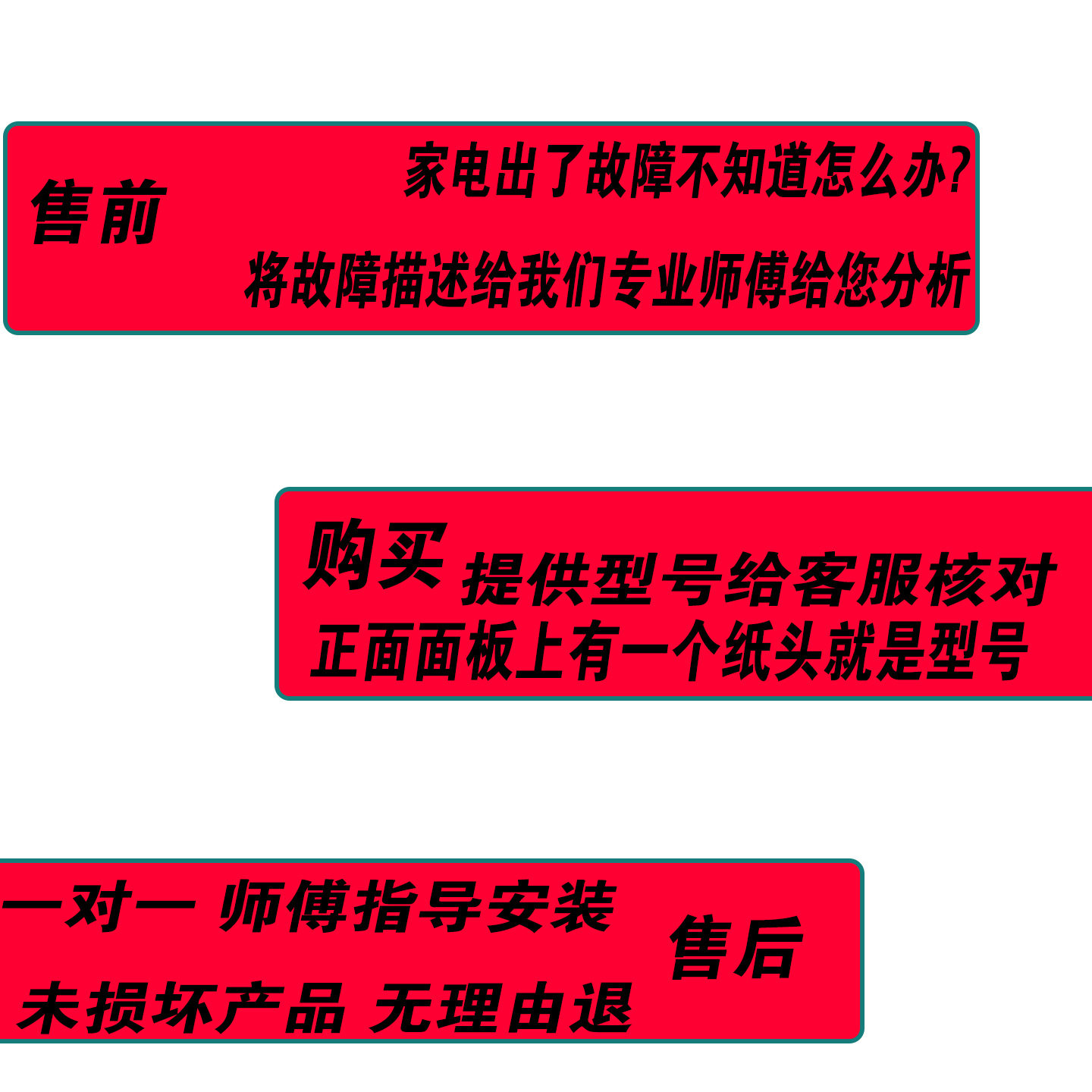 售前

家电出了故障不知道怎么办?

将故障描述给我们专业师傅给您分析

购买

提供型号给客服核对

正面面板上有一个纸头就是型号

一对一 师傅指导安装

未损坏产品 无理由退

售后