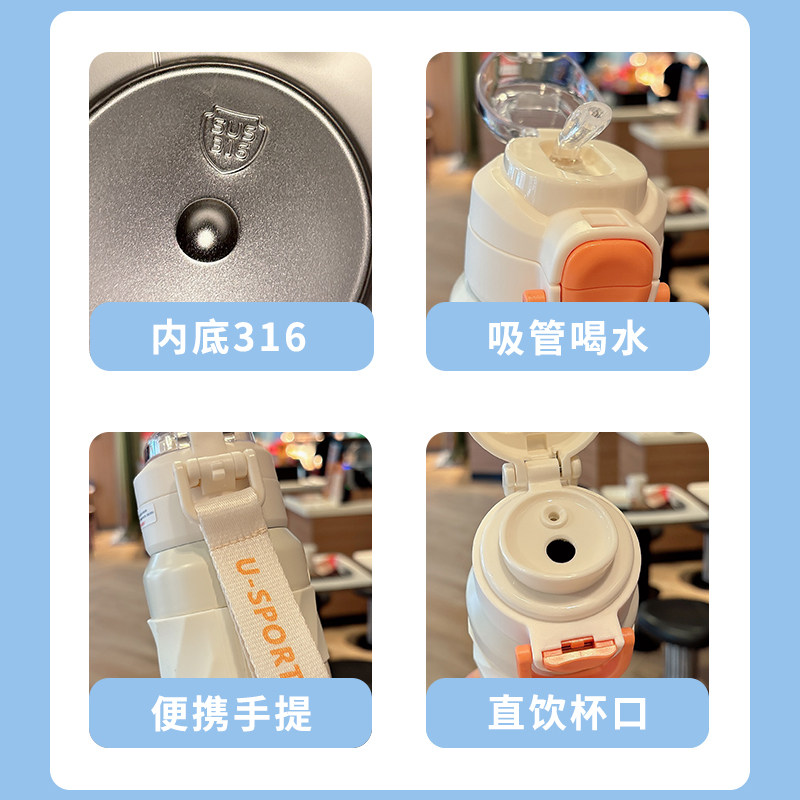 SUS 316

内底316

吸管喝水

U-SPORT

便携手提

直饮杯口