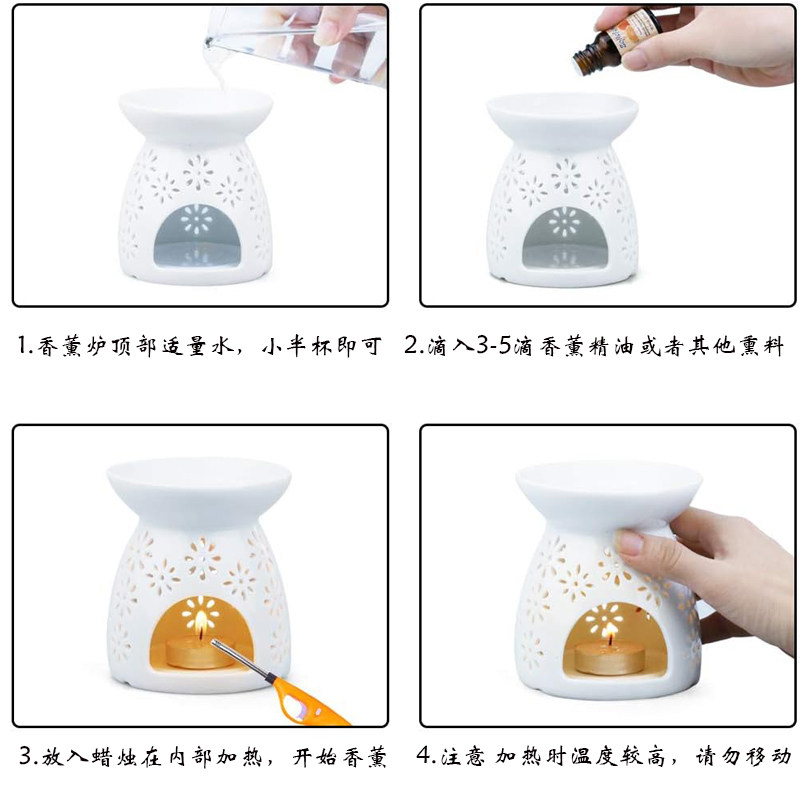 1.香薰炉顶部适量水，小半杯即可

2.滴入3-5滴香薰精油或者其他熏料

3.放入蜡烛在内部加热，开始香薰

4.注意 加热时温度较高，请勿移动