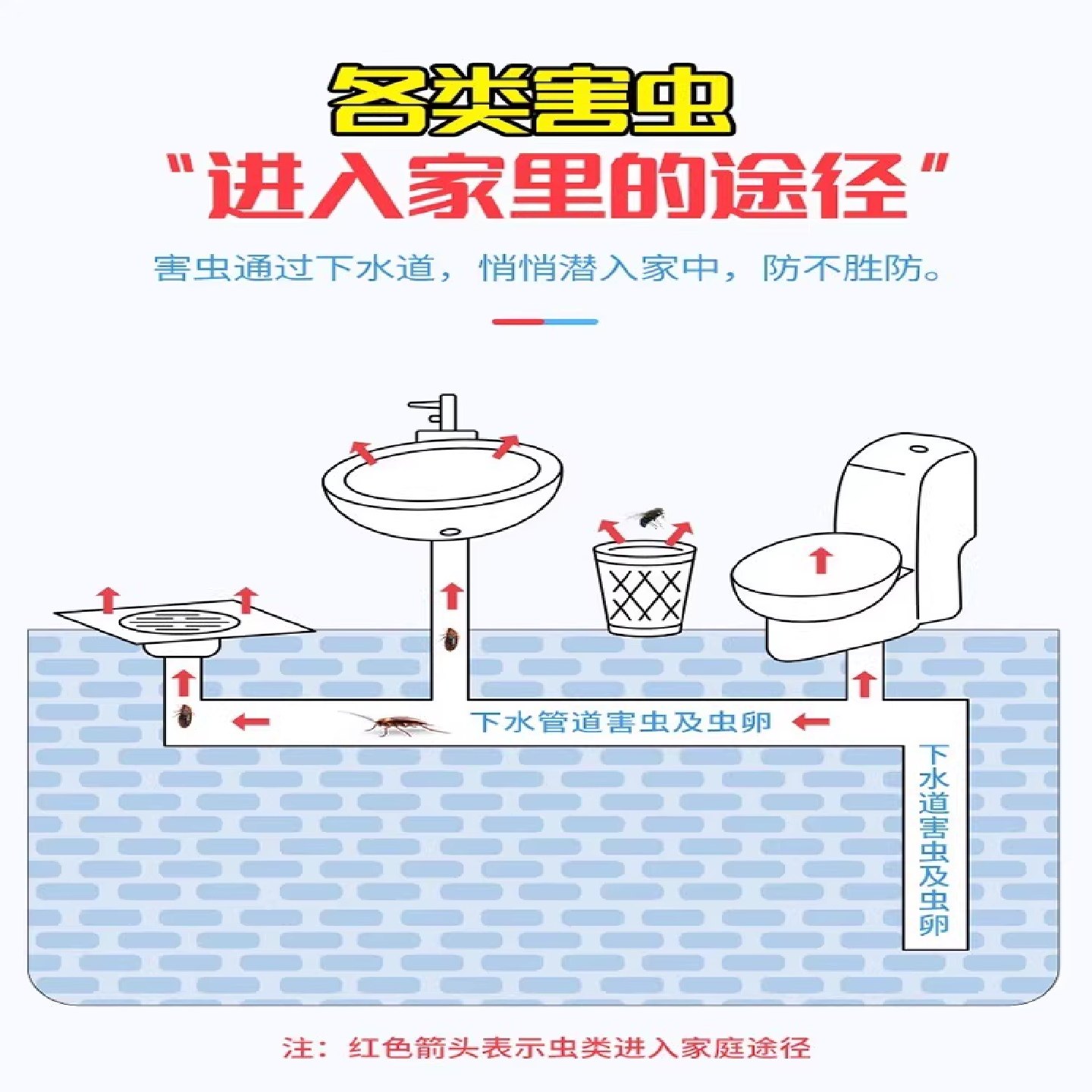 各类害虫

“进入家里的途径”

害虫通过下水道，悄悄潜入家中，防不胜防。

下水管道害虫及虫卵

下水道害虫及虫卵

注：红色箭头表示虫类进入家庭途径