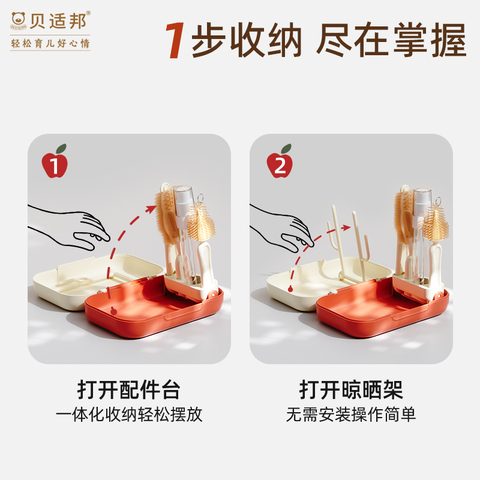 贝适邦®
轻松育儿好心情

1步收纳 尽在掌握

1

打开配件台
一体化收纳轻松摆放

2

打开晾晒架
无需安装操作简单