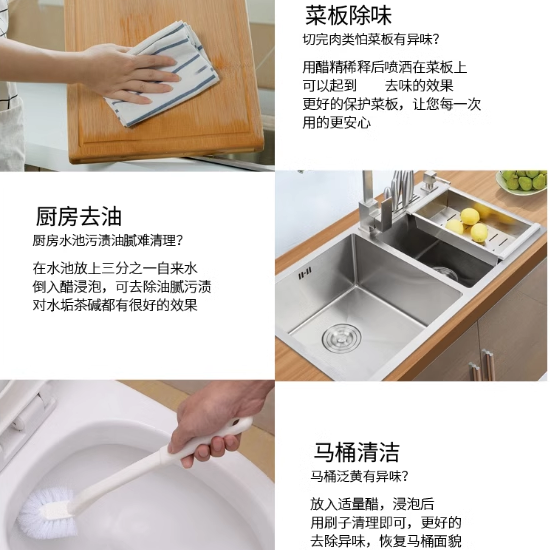 菜板除味
切完肉类怕菜板有异味?

用醋精稀释后喷洒在菜板上
可以起到　　去味的效果
更好的保护菜板，让您每一次
用的更安心

厨房去油
厨房水池污渍油腻难清理?

在水池放上三分之一自来水
倒入醋浸泡，可去除油腻污渍
对水垢茶碱都有很好的效果

马桶清洁
马桶泛黄有异味?

放入适量醋，浸泡后
用刷子清理即可，更好的
去除异味，恢复马桶面貌